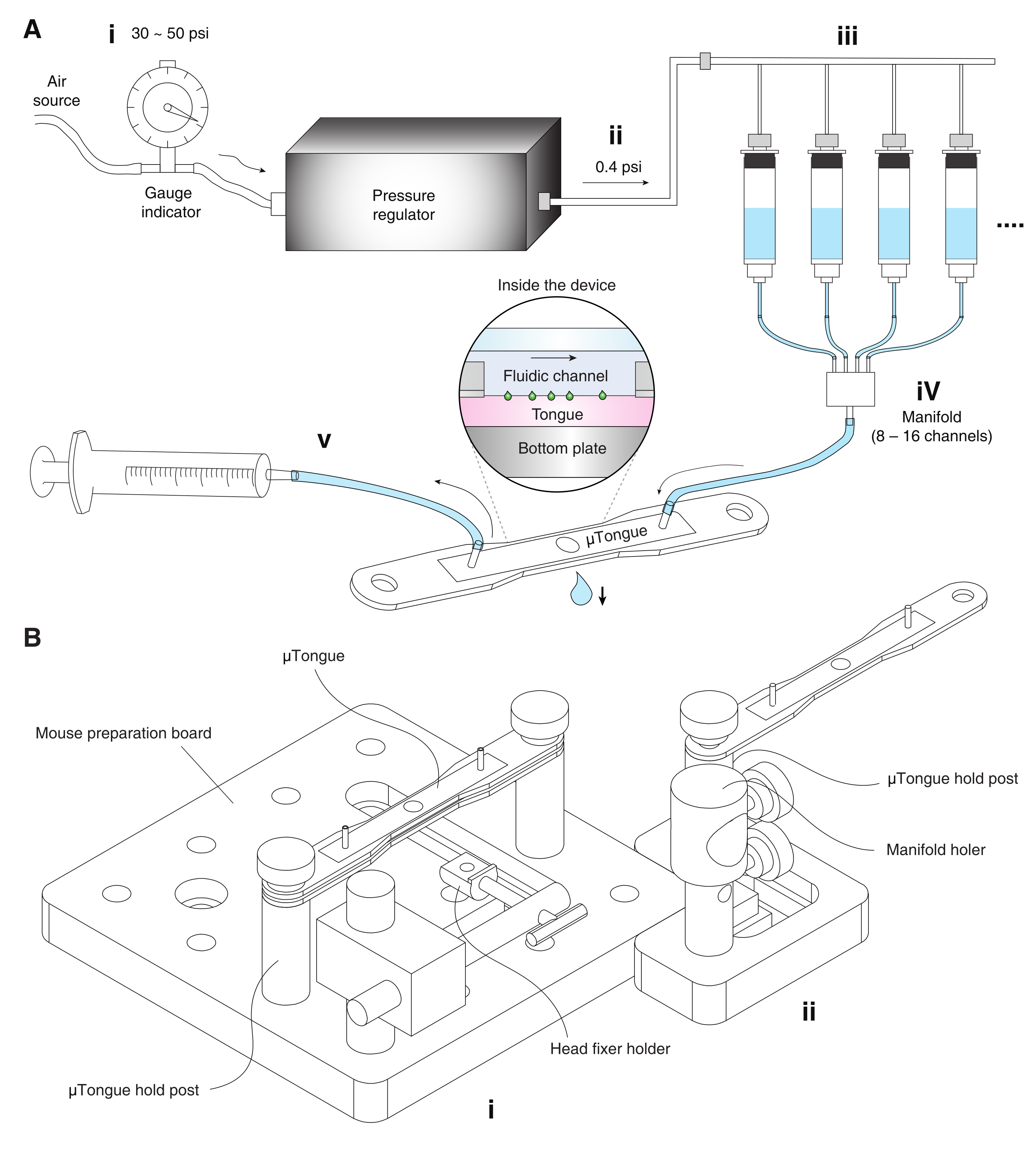 A

i 30 ~ 50 psi

Air source

Gauge indicator

Pressure regulator

ii

0.4 psi

iii

....

Inside the device

Fluidic channel

Tongue

Bottom plate

iV

Manifold (8 – 16 channels)

v

μTongue

B

μTongue

Mouse preparation board

μTongue hold post

Manifold holer

Head fixer holder

μTongue hold post

i

ii