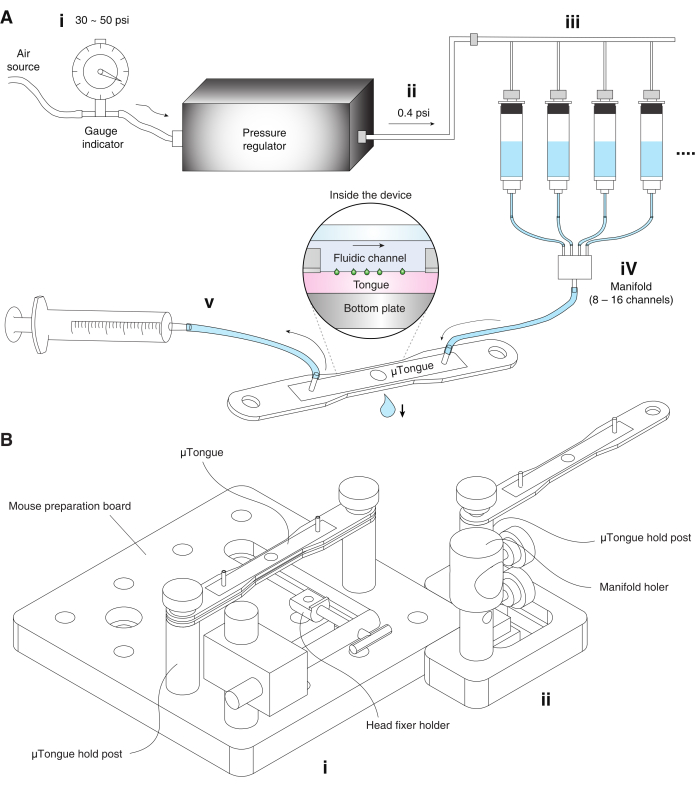 A

i 30 ~ 50 psi

Air source

Gauge indicator

Pressure regulator

ii
0.4 psi

iii

....

Inside the device

Fluidic channel

Tongue

Bottom plate

iV
Manifold
(8 – 16 channels)

v

μTongue

B

μTongue

Mouse preparation board

μTongue hold post

Manifold holer

Head fixer holder

μTongue hold post

i

ii