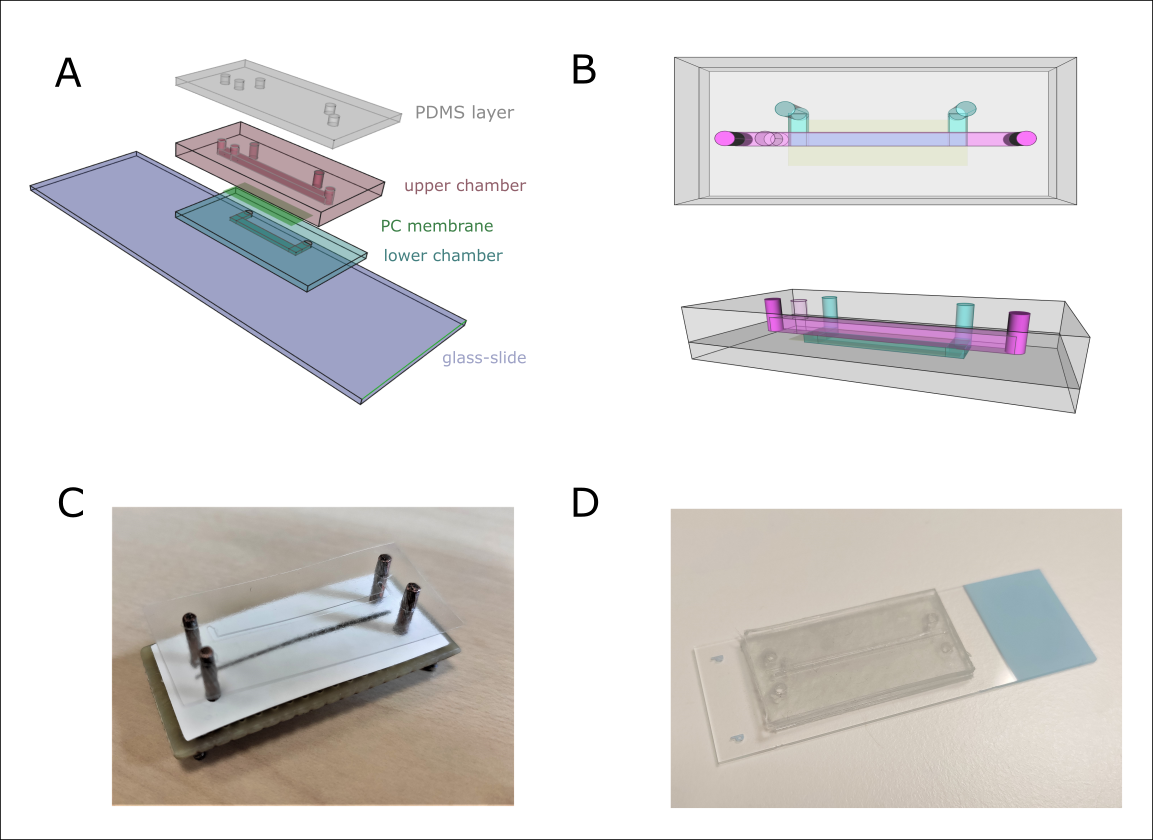 A

PDMS layer

upper chamber

PC membrane

lower chamber

glass-slide

B

C

D