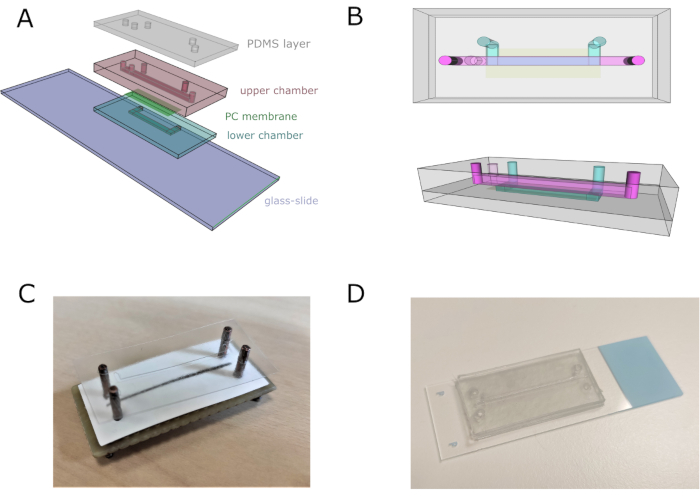 A

PDMS layer

upper chamber

PC membrane

lower chamber

glass-slide

B

C

D