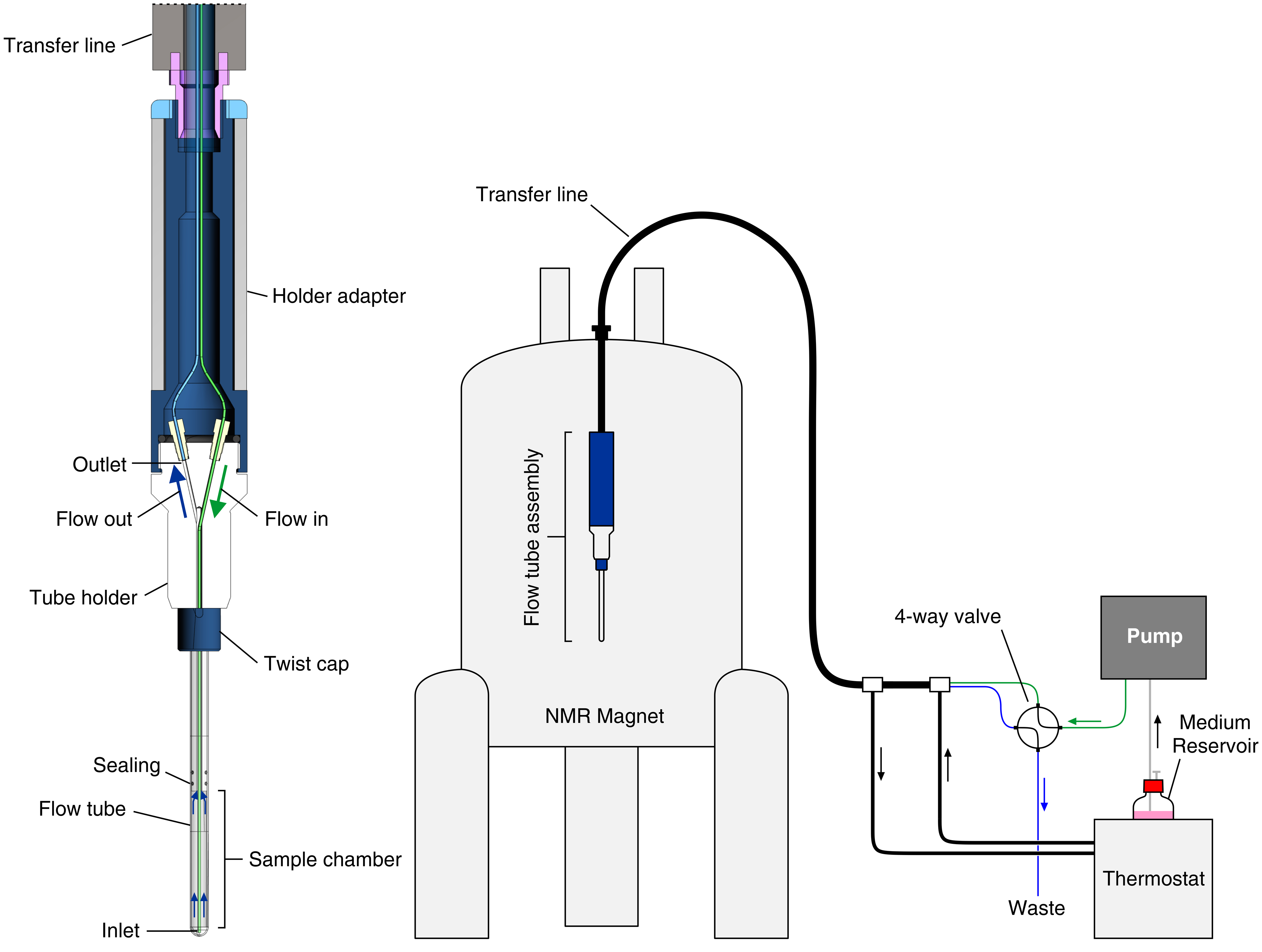 Transfer line

Holder adapter

Outlet

Flow out

Flow in

Tube holder

Twist cap

Sealing

Flow tube

Sample chamber

Inlet

Transfer line

Flow tube assembly

NMR Magnet

4-way valve

Pump

Medium Reservoir

Thermostat

Waste