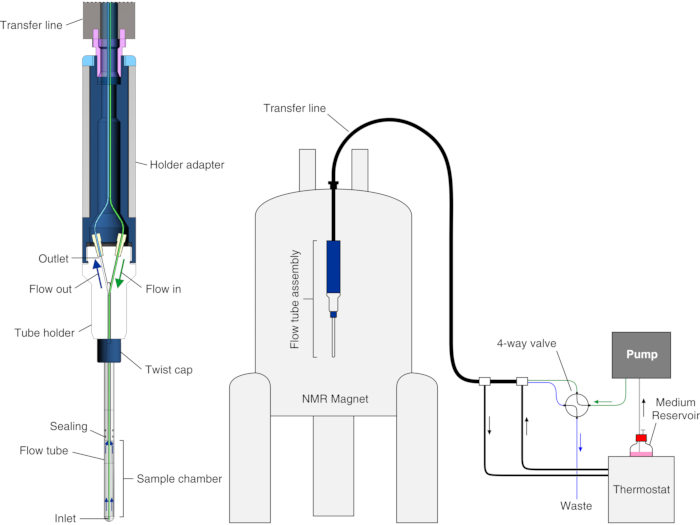 Transfer line
Holder adapter
Outlet
Flow out
Flow in
Tube holder
Twist cap
Sealing
Flow tube
Sample chamber
Inlet
Transfer line
Flow tube assembly
NMR Magnet
4-way valve
Pump
Medium
Reservoir
Thermostat
Waste