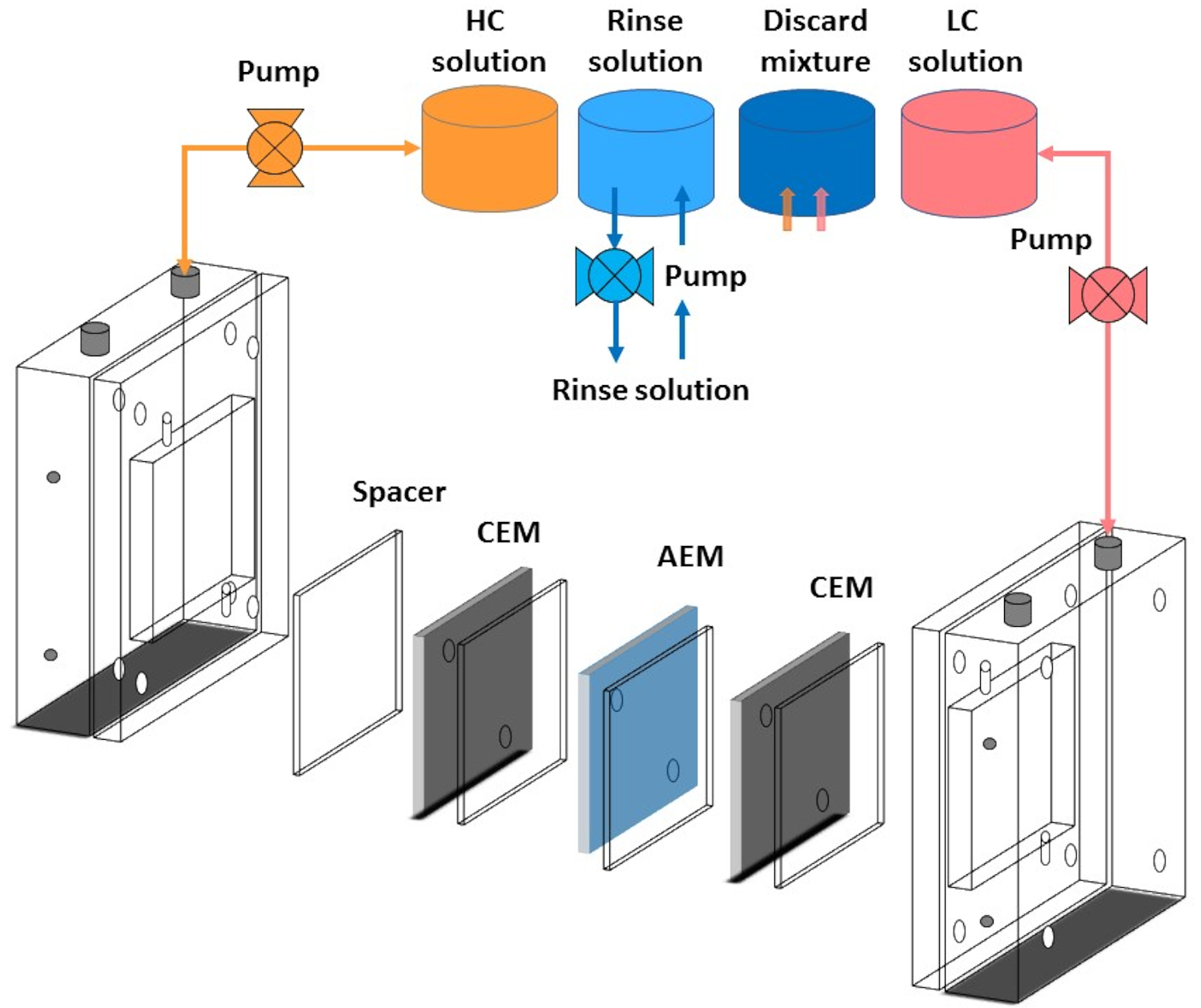 Pump

HC solution

Rinse solution

Discard mixture

LC solution

Pump

Pump

Rinse solution

Spacer

CEM

AEM

CEM