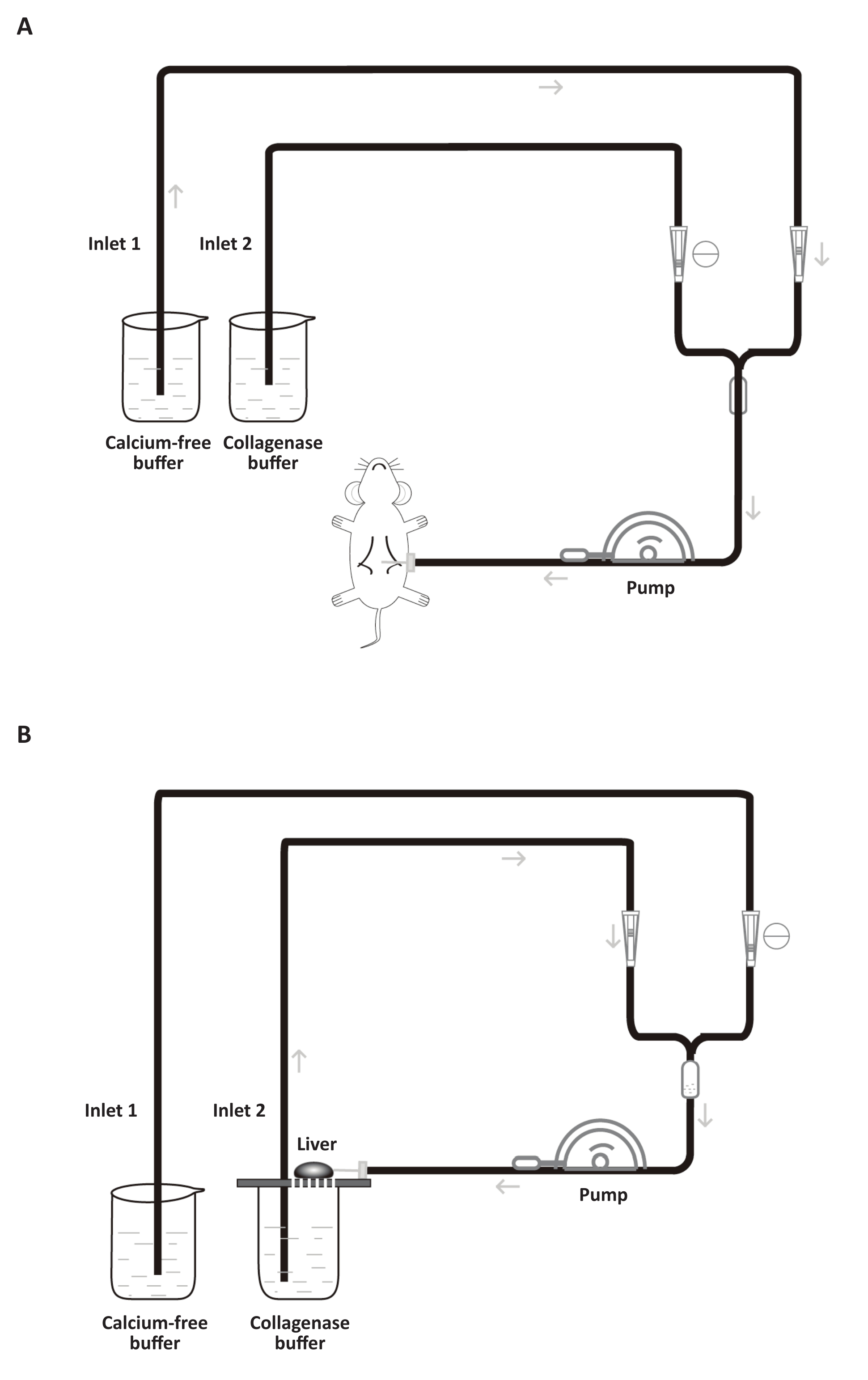 A

Inlet 1

Inlet 2

Calcium-free buffer

Collagenase buffer

Pump

B

Inlet 1

Inlet 2

Liver

Pump

Calcium-free buffer

Collagenase buffer