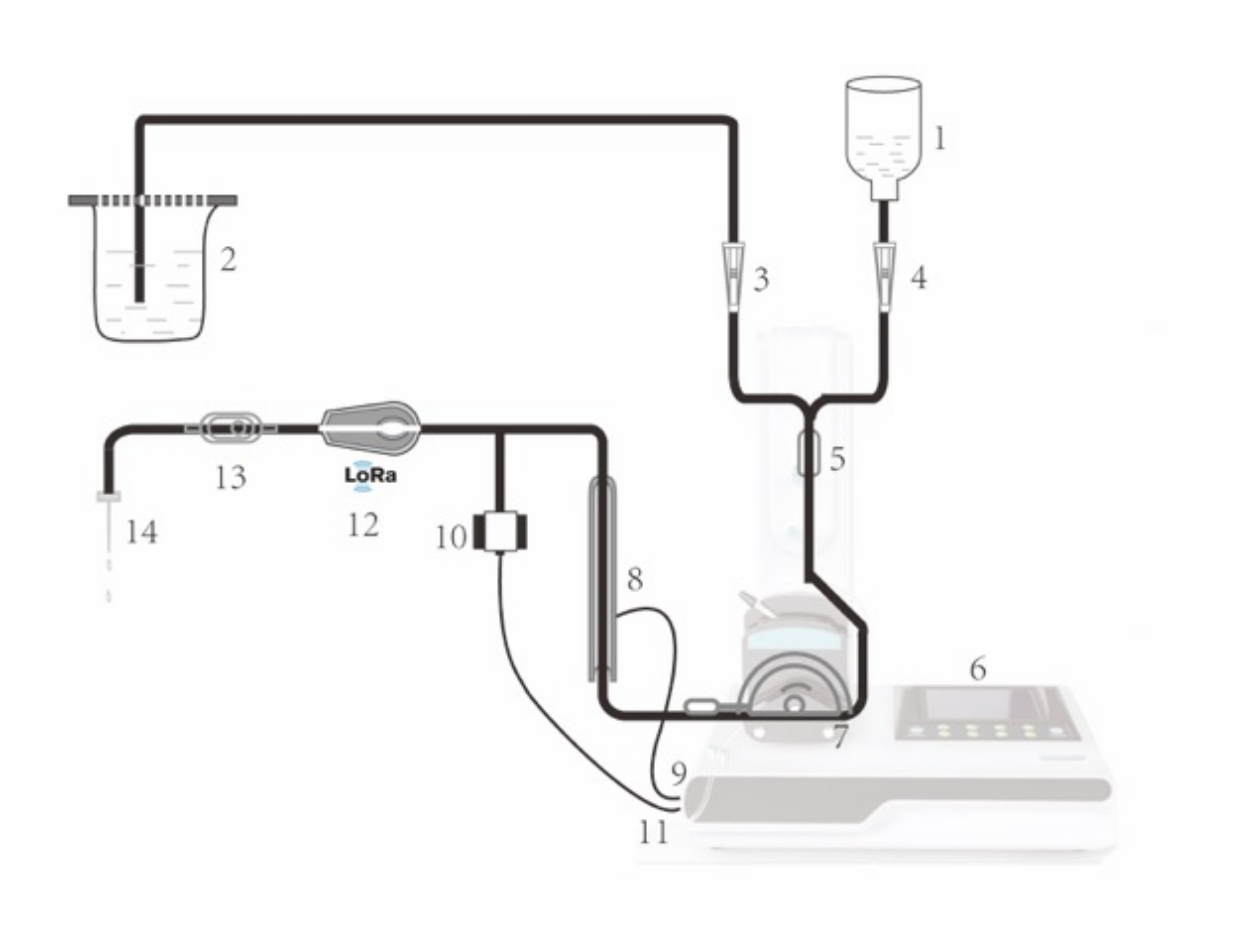 1
2
3
4
5
13
LoRa
12
14
10
8
6
7
9
11