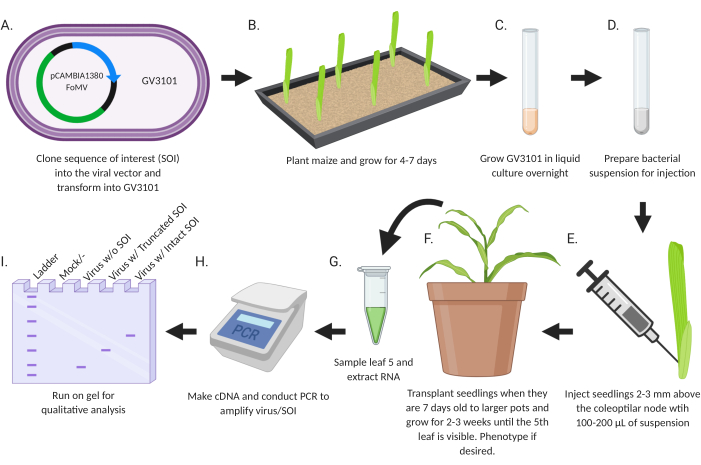 A.

pCAMBIA1380 FoMV

GV3101

Clone sequence of interest (SOI) into the viral vector and transform into GV3101

B.

Plant maize and grow for 4-7 days

C.

Grow GV3101 in liquid culture overnight

D.

Prepare bacterial suspension for injection

E.

Inject seedlings 2-3 mm above the coleoptilar node wtih 100-200 µL of suspension

F.

Transplant seedlings when they are 7 days old to larger pots and grow for 2-3 weeks until the 5th leaf is visible. Phenotype if desired.

G.

Sample leaf 5 and extract RNA

H.

PCR

Make cDNA and conduct PCR to amplify virus/SOI

I.

Ladder

Mock/-

Virus w/o SOI

Virus w/ Truncated SOI

Virus w/ Intact SOI

Run on gel for qualitative analysis