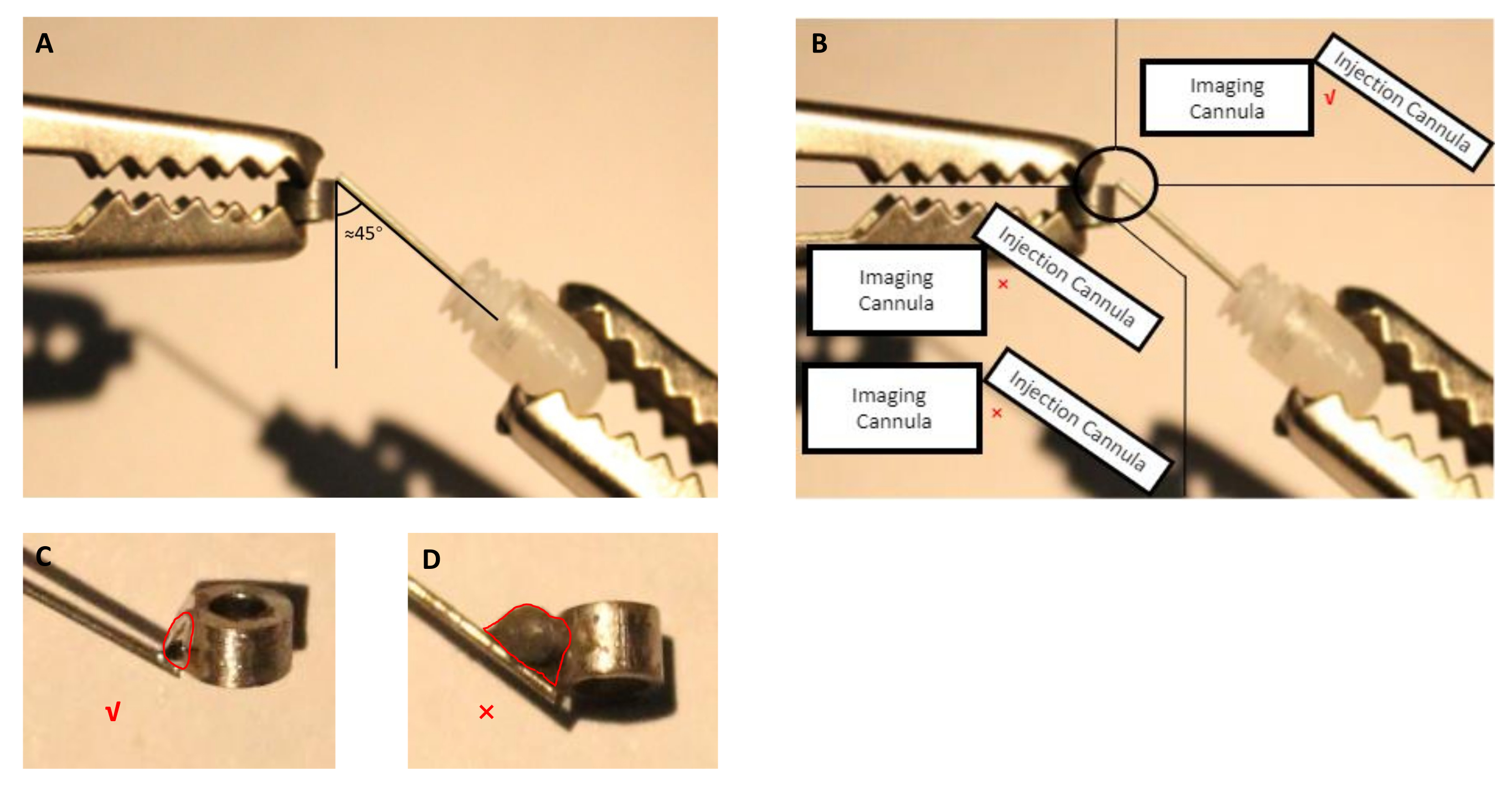 A

≈45°

B

Imaging Cannula

√

Injection Cannula

Imaging Cannula

×

Injection Cannula

Imaging Cannula

×

Injection Cannula

C

√

D

×