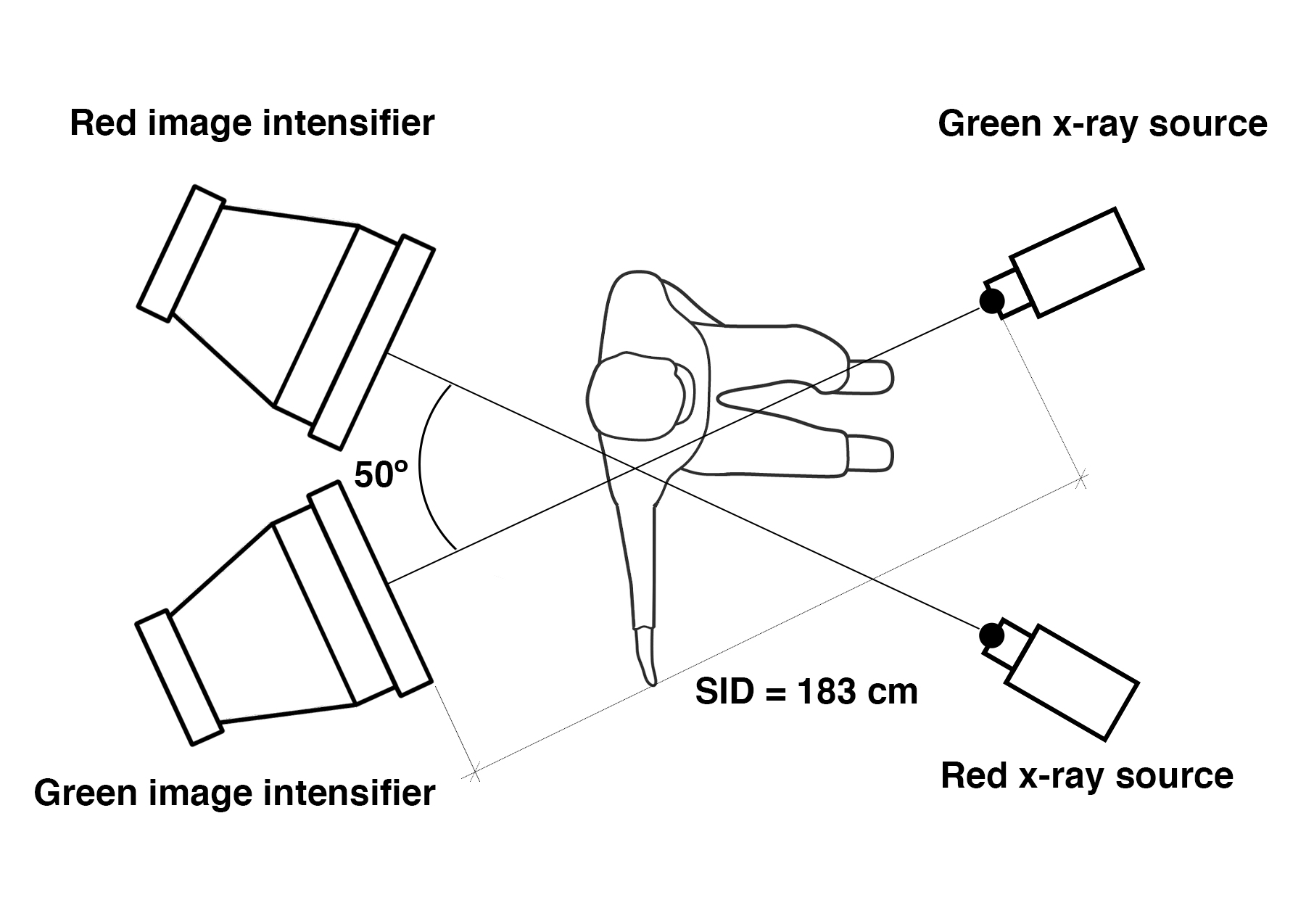 Red image intensifier

Green x-ray source

50º

SID = 183 cm

Green image intensifier

Red x-ray source