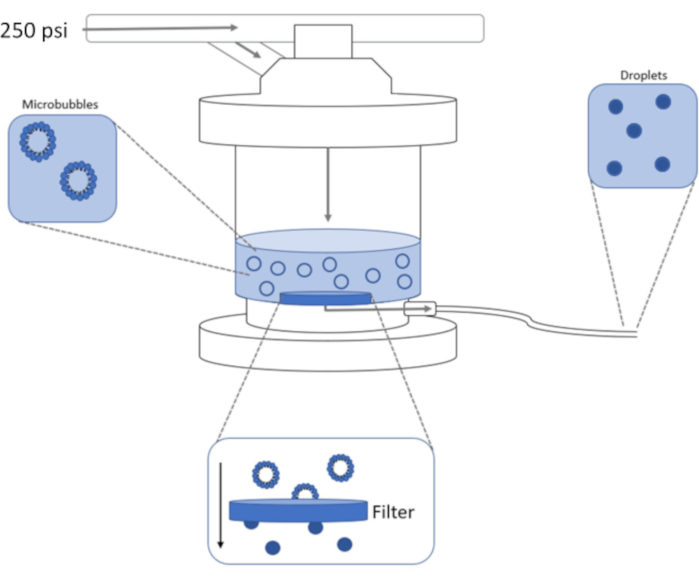 250 psi

Microbubbles

Droplets

Filter