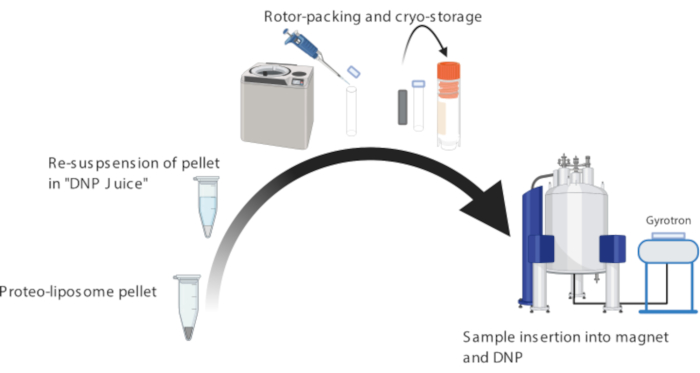 Rotor-packing and cryo-storage

Re-suspsension of pellet in "DNP Juice"

Proteo-liposome pellet

Gyrotron

Sample insertion into magnet and DNP