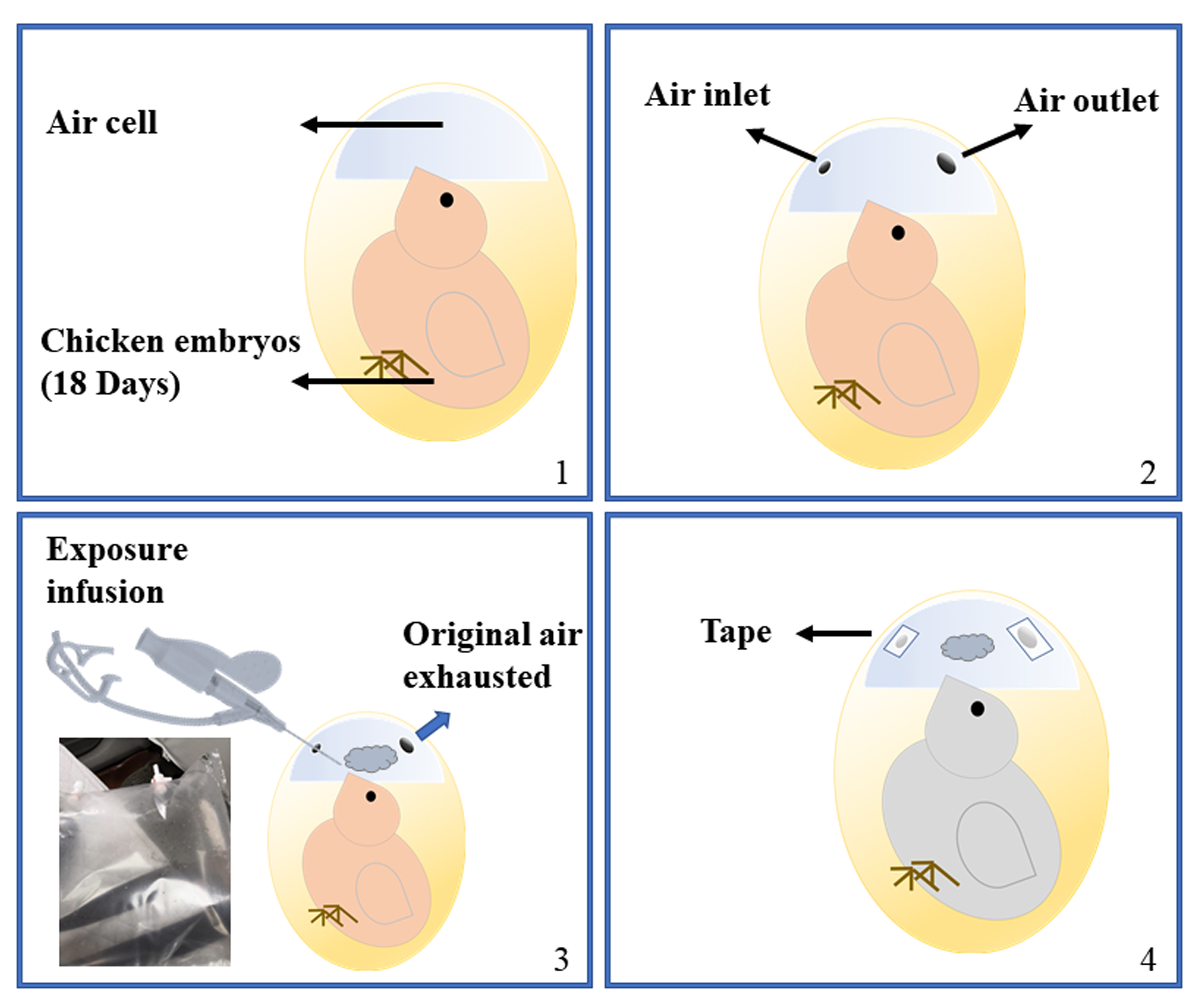 Air cell

Chicken embryos (18 Days)

1

Air inlet

Air outlet

2

Exposure infusion

Original air exhausted

3

Tape

4