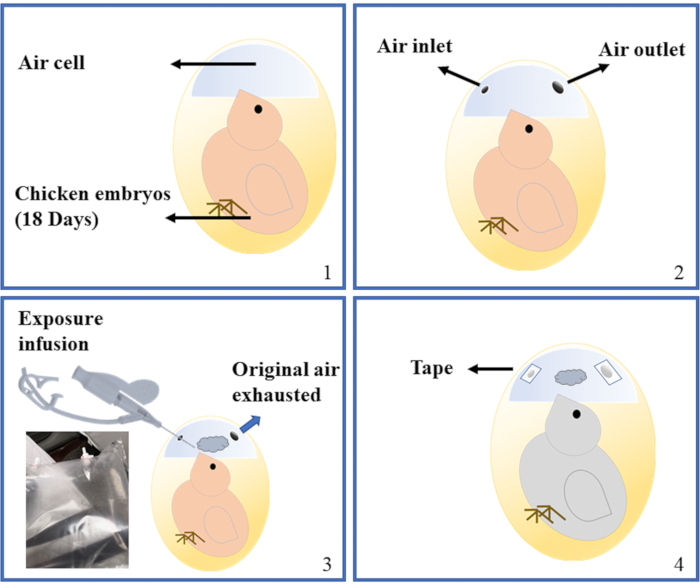 Air cell

Chicken embryos (18 Days)

1

Air inlet

Air outlet

2

Exposure infusion

Original air exhausted

3

Tape

4