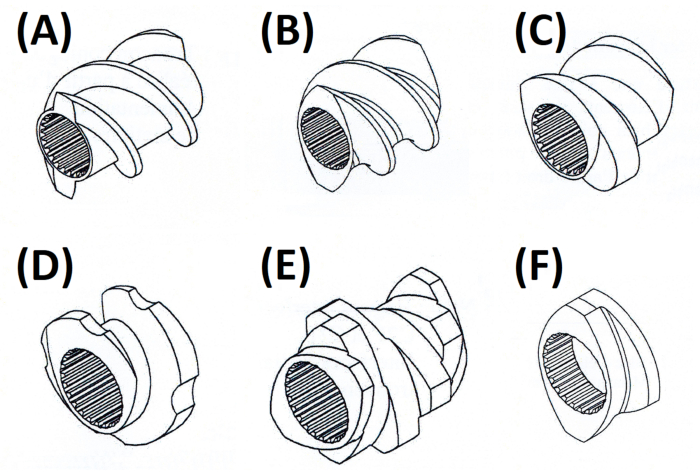 (A)
(B)
(C)
(D)
(E)
(F)