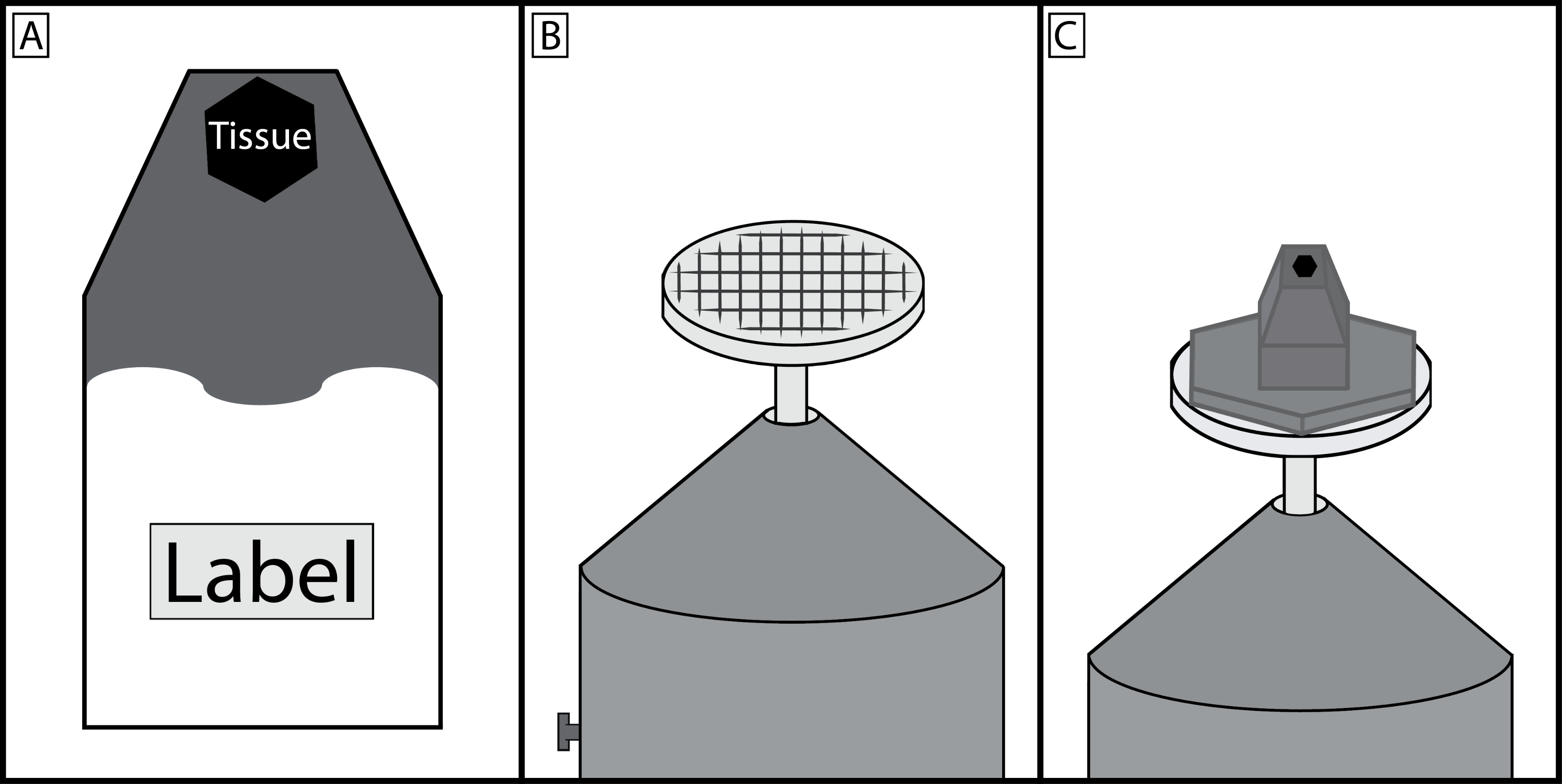 A

Tissue

Label

B

C