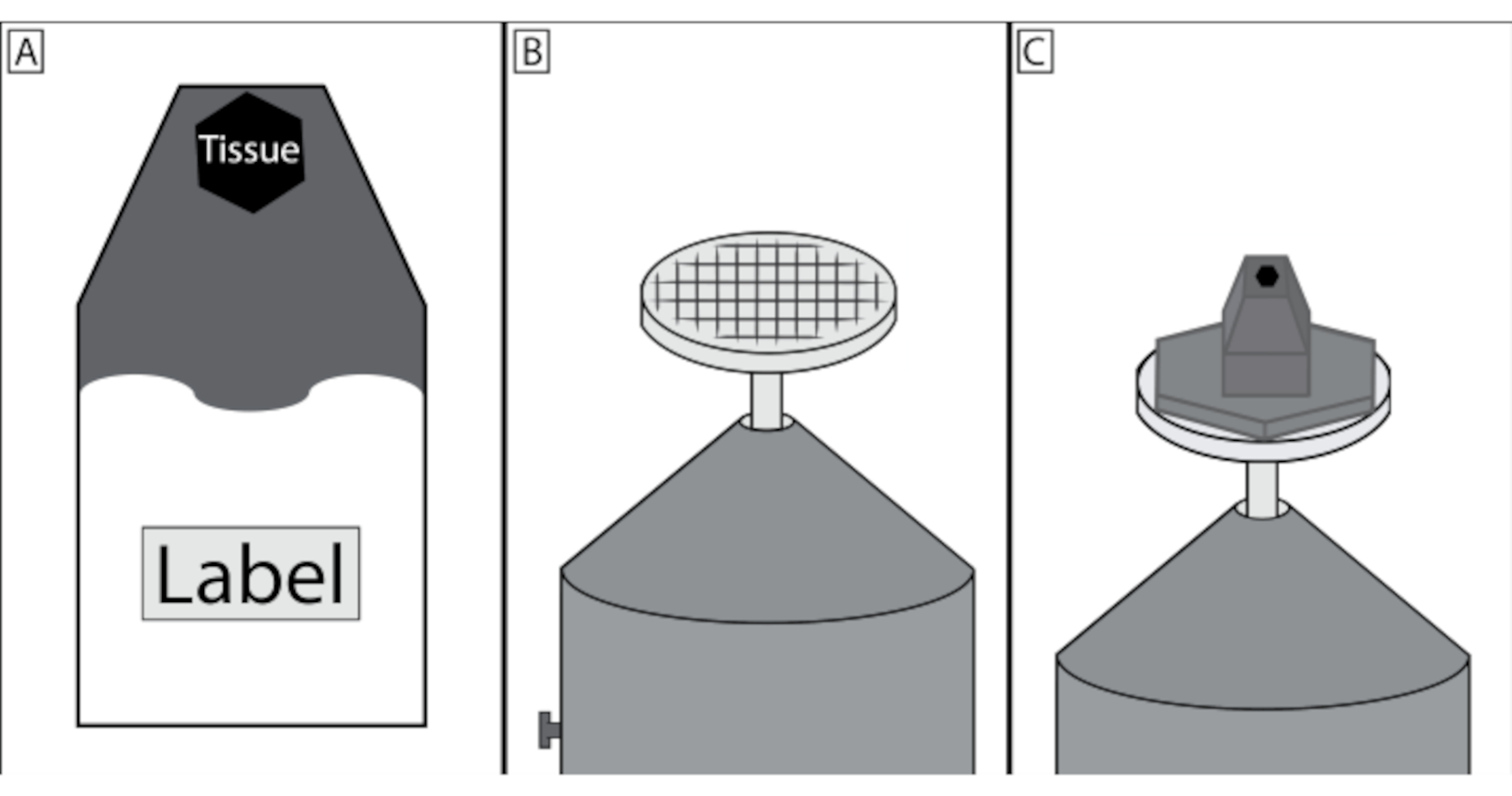 A

Tissue

Label

B

C