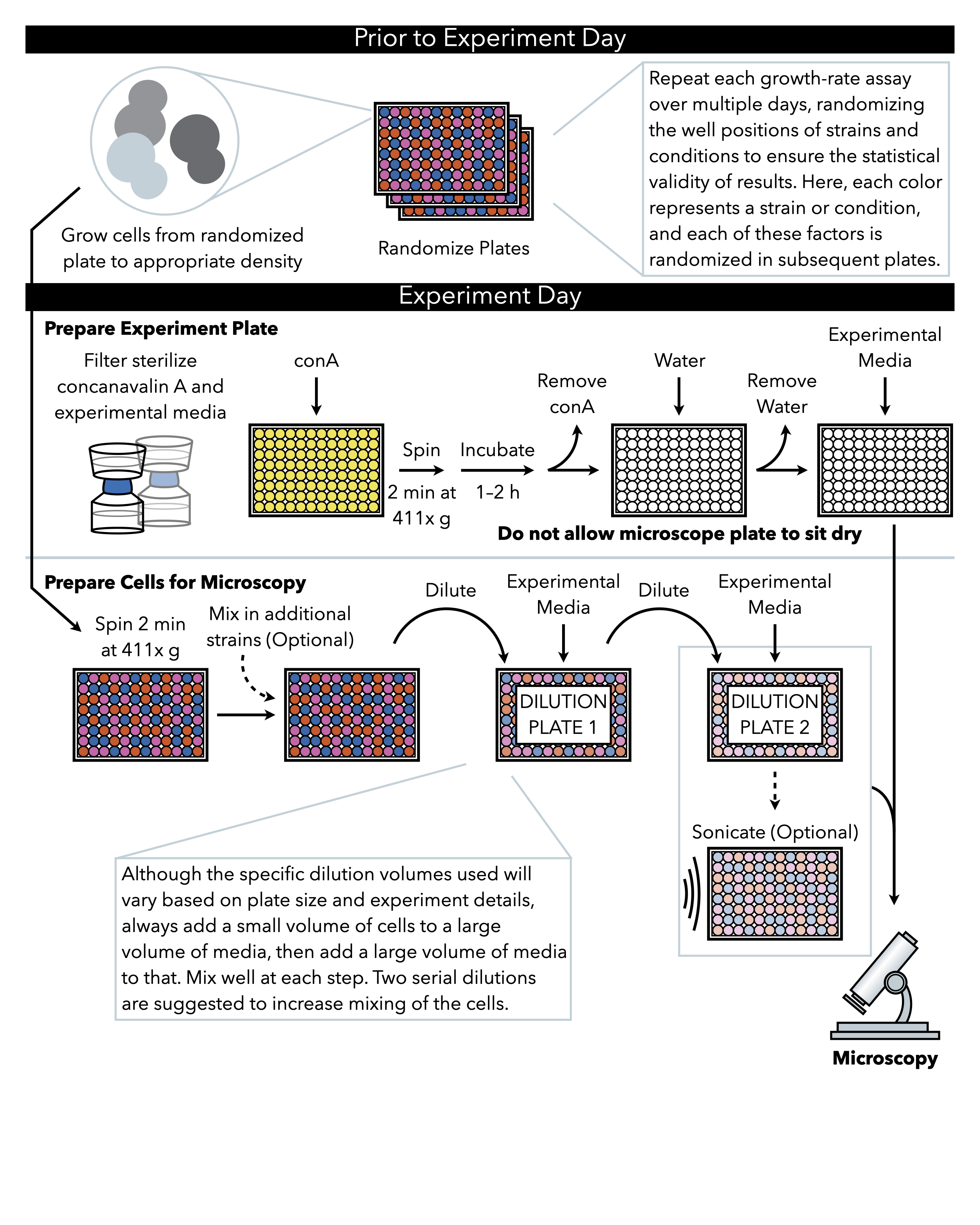 Prior to Experiment Day

Grow cells from randomized plate to appropriate density

Randomize Plates

Repeat each growth-rate assay over multiple days, randomizing the well positions of strains and conditions to ensure the statistical validity of results. Here, each color represents a strain or condition, and each of these factors is randomized in subsequent plates.

Experiment Day

Prepare Experiment Plate

Filter sterilize concanavalin A and experimental media

conA

Spin 2 min at 411x g

Incubate 1–2 h

Remove conA

Water

Remove Water

Experimental Media

Do not allow microscope plate to sit dry

Prepare Cells for Microscopy

Spin 2 min at 411x g

Mix in additional strains (Optional)

Dilute

Experimental Media

DILUTION PLATE 1

Dilute

Experimental Media

DILUTION PLATE 2

Sonicate (Optional)

Although the specific dilution volumes used will vary based on plate size and experiment details, always add a small volume of cells to a large volume of media, then add a large volume of media to that. Mix well at each step. Two serial dilutions are suggested to increase mixing of the cells.

Microscopy