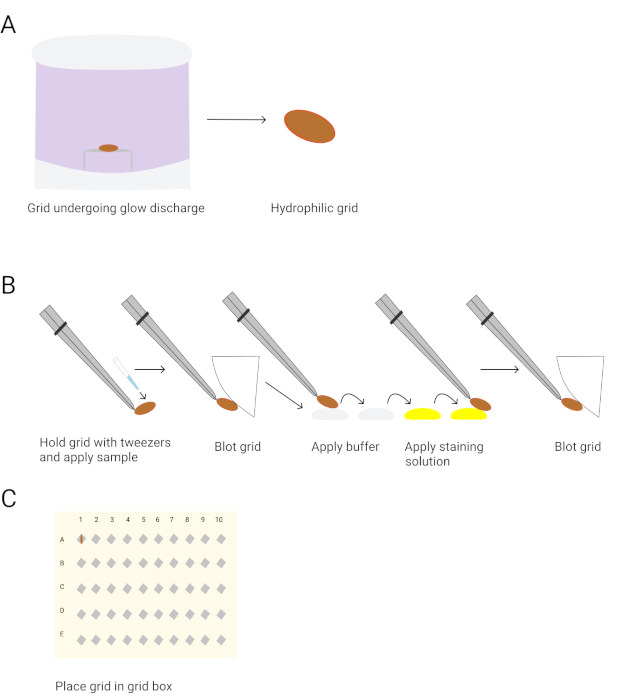 A

Grid undergoing glow discharge

Hydrophilic grid

B

Hold grid with tweezers and apply sample

Blot grid

Apply buffer

Apply staining solution

Blot grid

C

1 2 3 4 5 6 7 8 9 10

A

B

C

D

E

Place grid in grid box