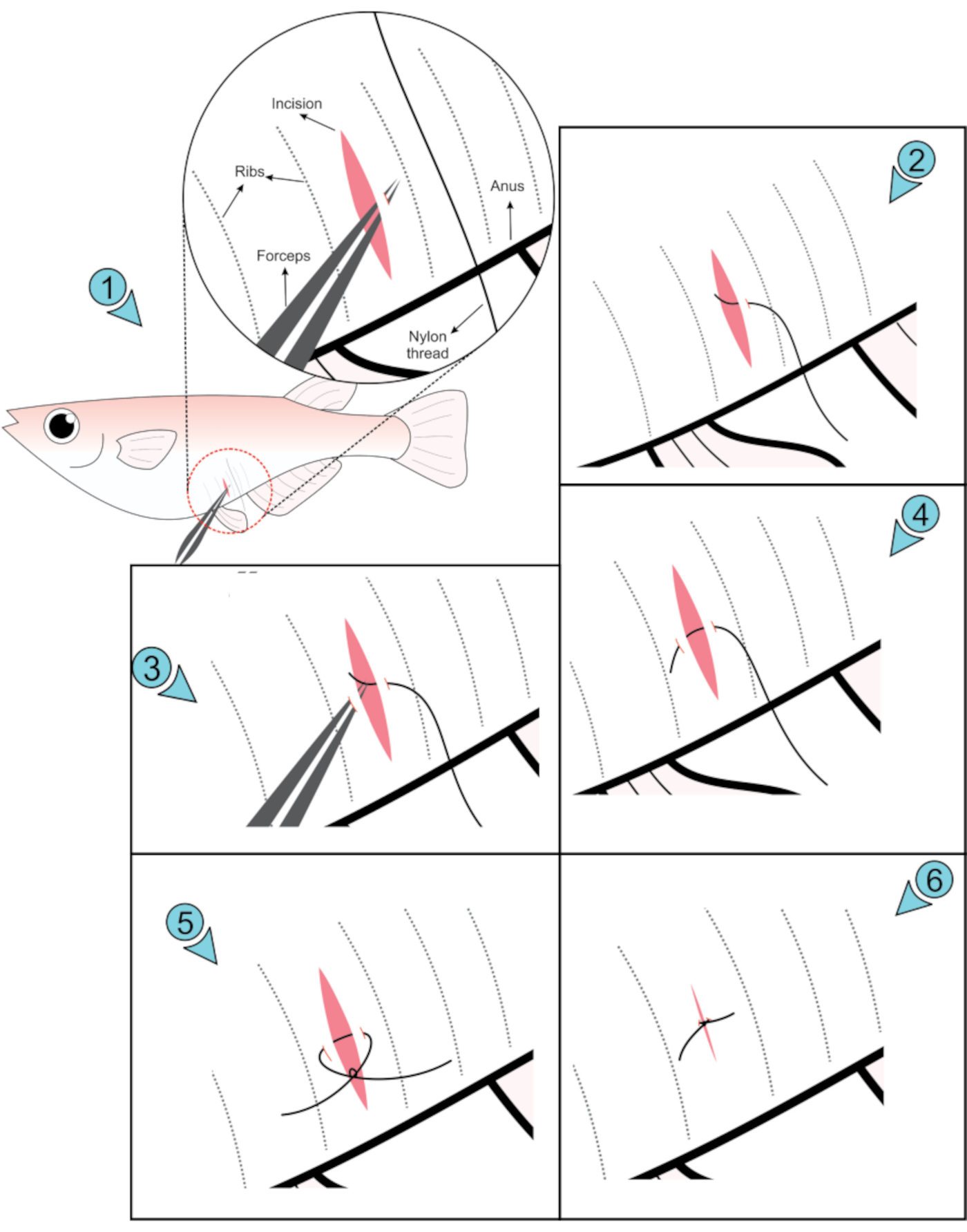 Incision

Ribs

Anus

Forceps

Nylon thread

1

2

3

4

5

6