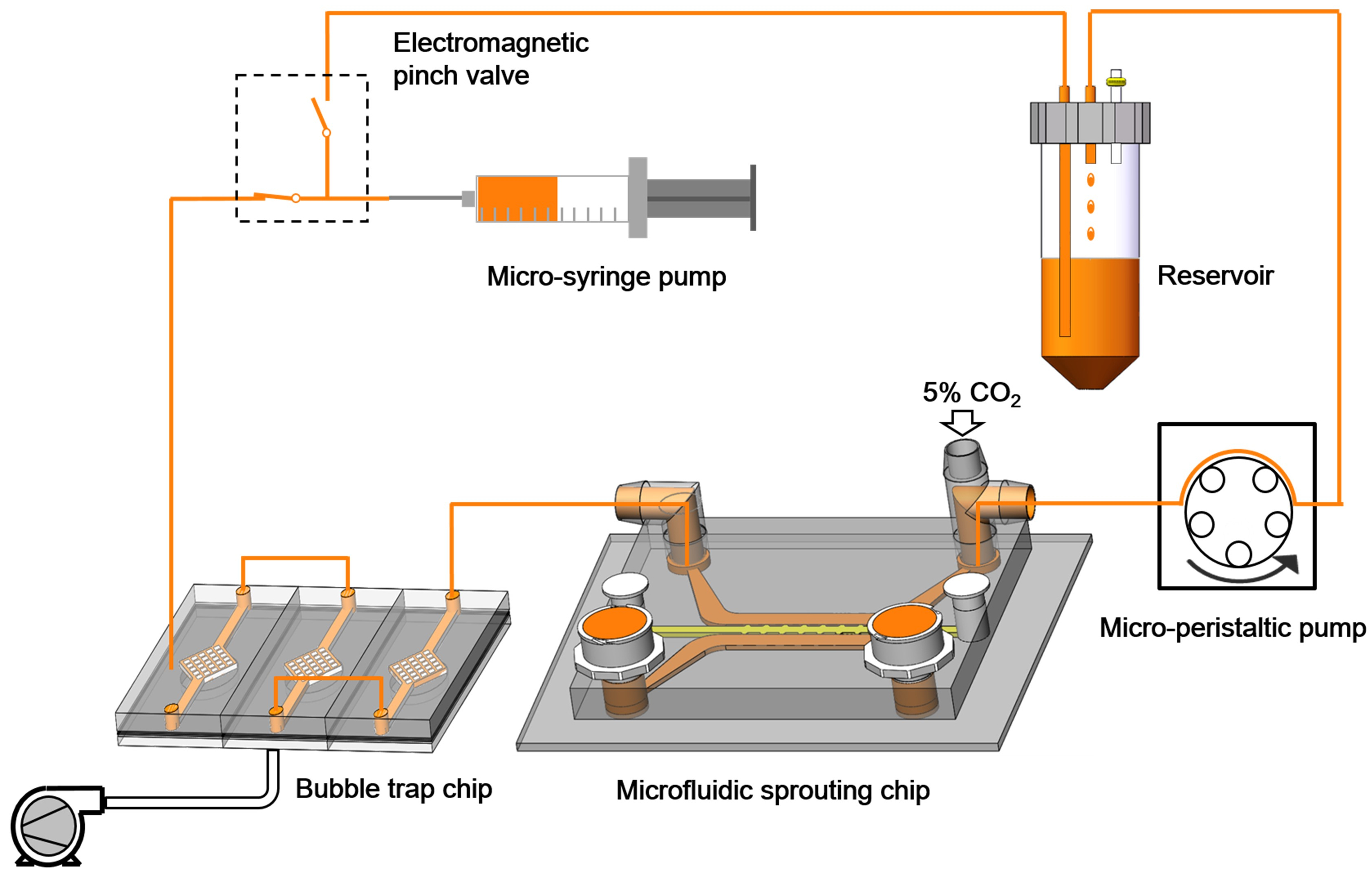 Electromagnetic pinch valve

Micro-syringe pump

Reservoir

5% $CO_2$

Micro-peristaltic pump

Bubble trap chip

Microfluidic sprouting chip