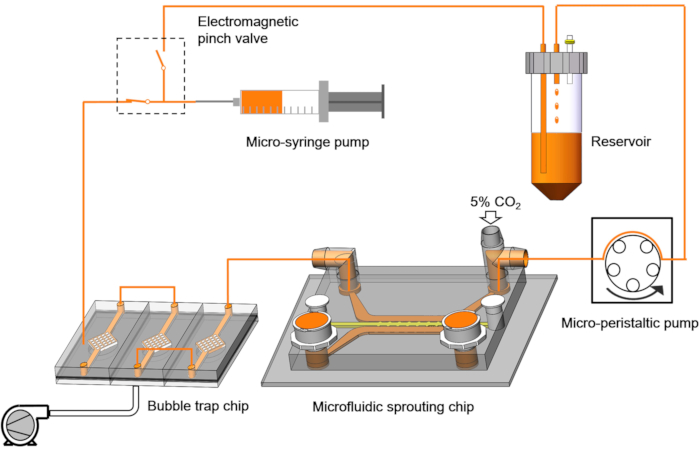 Electromagnetic pinch valve

Micro-syringe pump

Reservoir

5% $CO_2$

Micro-peristaltic pump

Bubble trap chip

Microfluidic sprouting chip