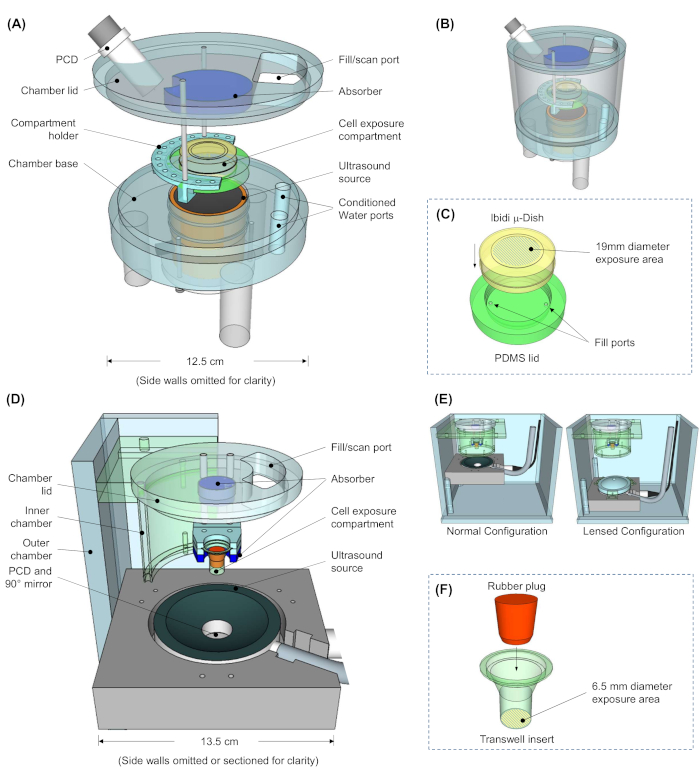 (A)

PCD
Chamber lid
Compartment holder
Chamber base
Fill/scan port
Absorber
Cell exposure compartment
Ultrasound source
Conditioned Water ports

12.5 cm
(Side walls omitted for clarity)

(B)

(C)
Ibidi μ-Dish
19mm diameter exposure area
Fill ports
PDMS lid

(D)
Chamber lid
Inner chamber
Outer chamber
PCD and 90° mirror
Fill/scan port
Absorber
Cell exposure compartment
Ultrasound source

13.5 cm
(Side walls omitted or sectioned for clarity)

(E)
Normal Configuration
Lensed Configuration

(F)
Rubber plug
6.5 mm diameter exposure area
Transwell insert