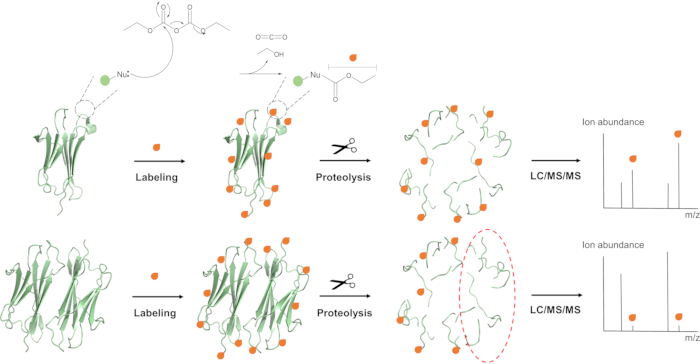 Nu

O=C=O

OH

Nu

Labeling

Proteolysis

LC/MS/MS

Ion abundance

m/z

Labeling

Proteolysis

LC/MS/MS

Ion abundance

m/z