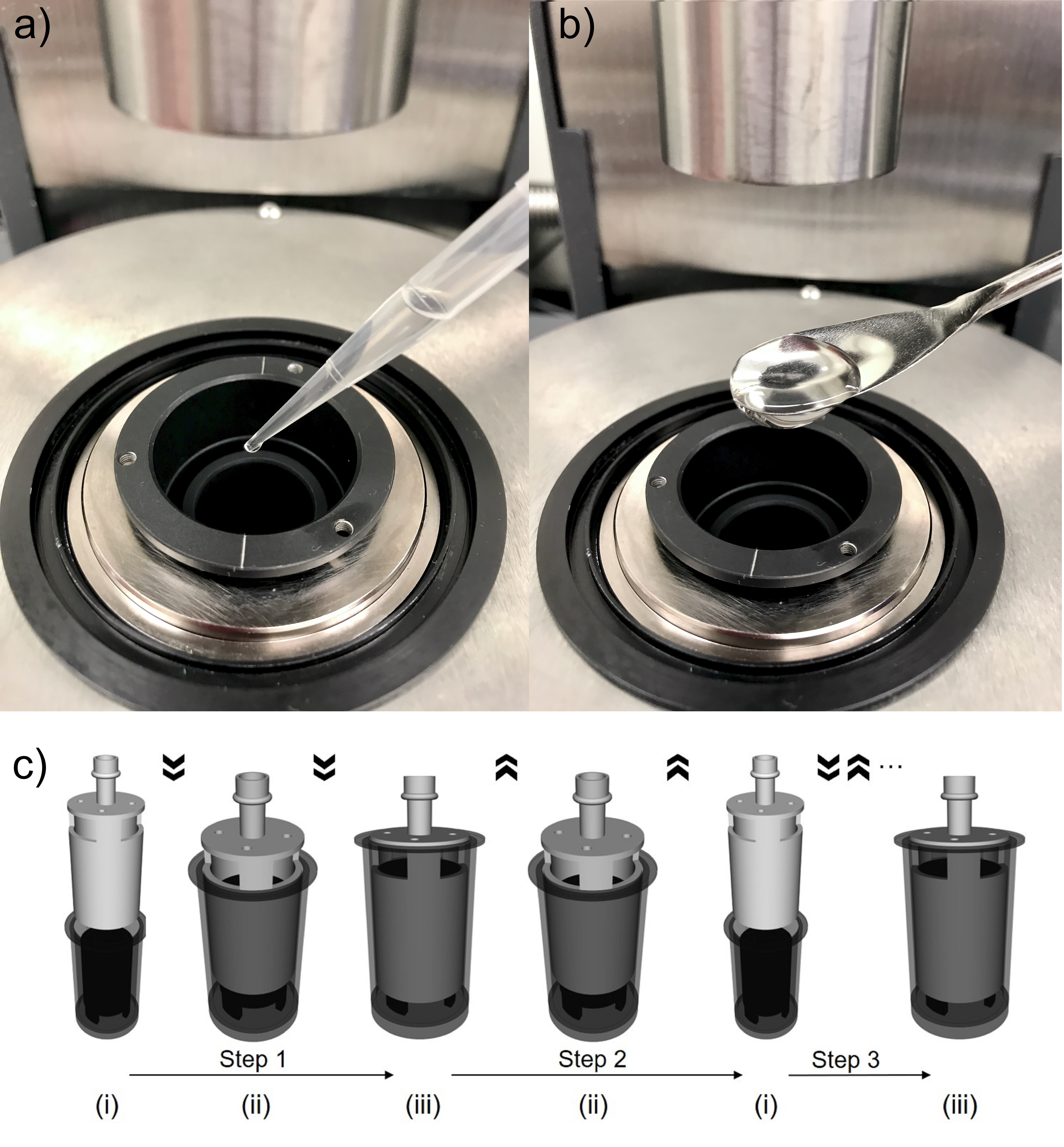 a)

b)

c)

...

Step 1

Step 2

Step 3

(i)

(ii)

(iii)

(ii)

(i)

(iii)