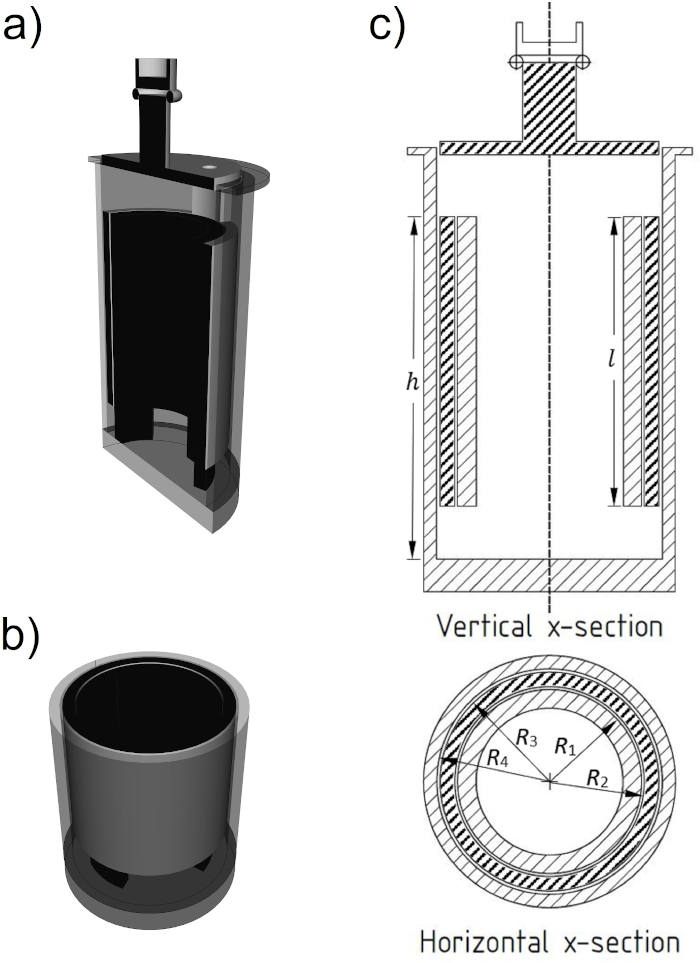 a)

b)

c)

$h$

$l$

Vertical x-section

$R_3$ $R_1$ $R_4$ $R_2$

Horizontal x-section