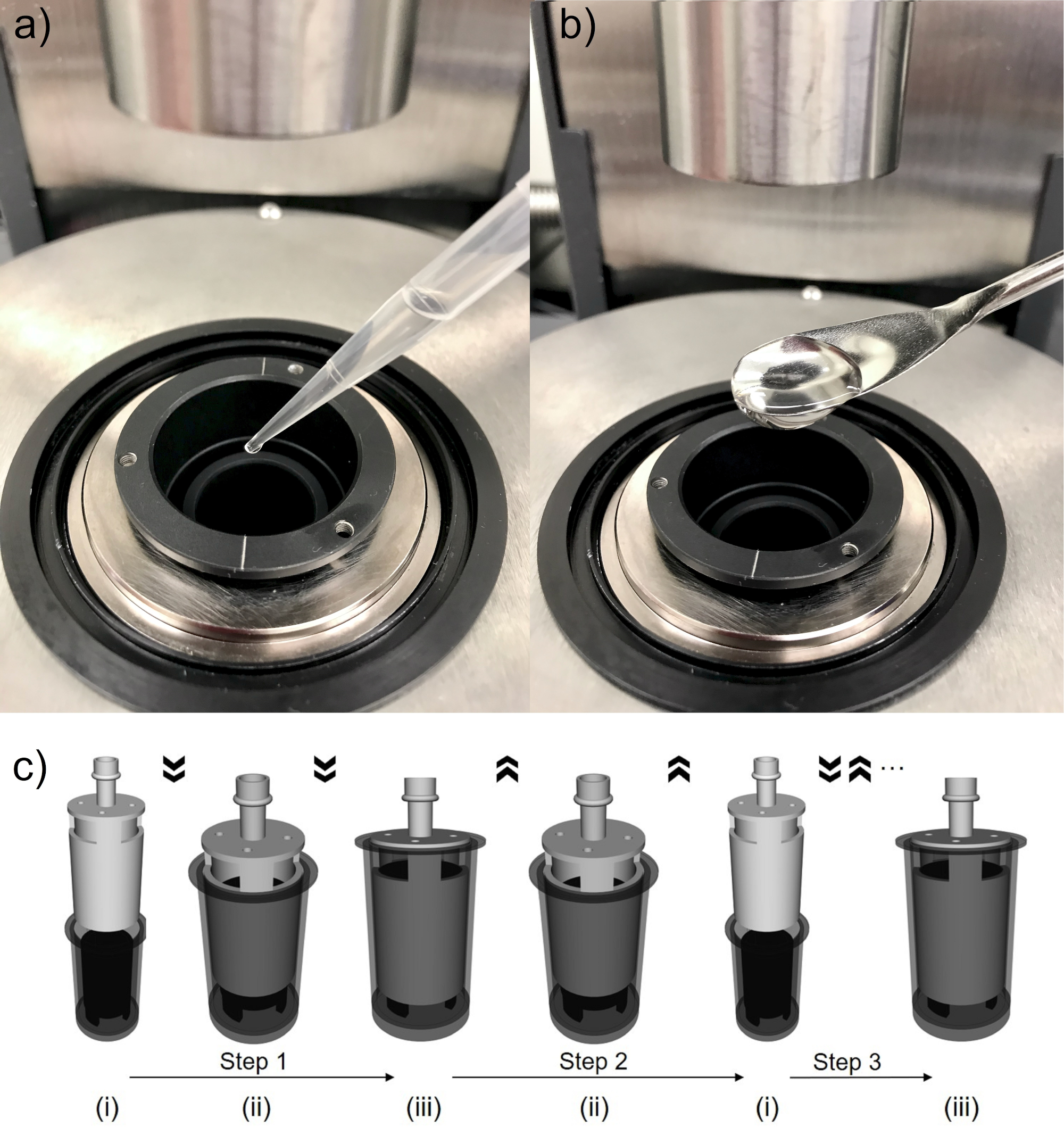 a)

b)

c)

...

Step 1

Step 2

Step 3

(i)

(ii)

(iii)

(ii)

(i)

(iii)