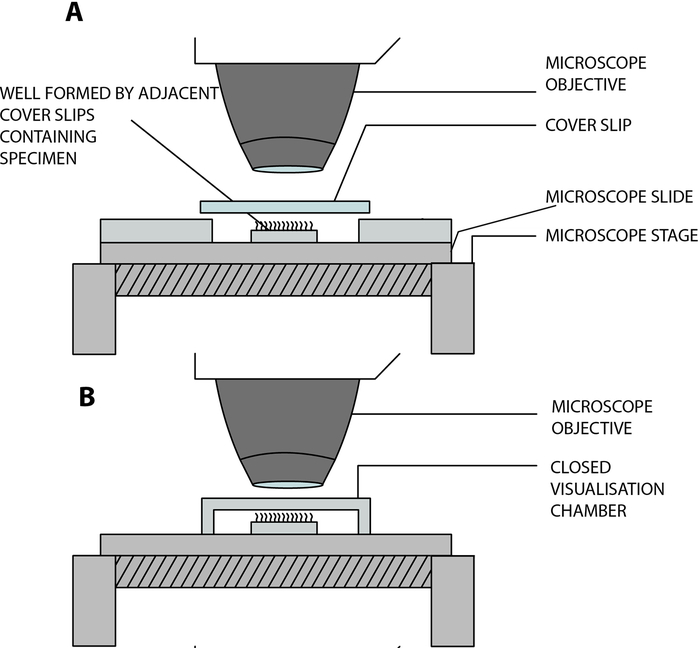 A

WELL FORMED BY ADJACENT COVER SLIPS CONTAINING SPECIMEN

MICROSCOPE OBJECTIVE

COVER SLIP

MICROSCOPE SLIDE

MICROSCOPE STAGE

B

MICROSCOPE OBJECTIVE

CLOSED VISUALISATION CHAMBER