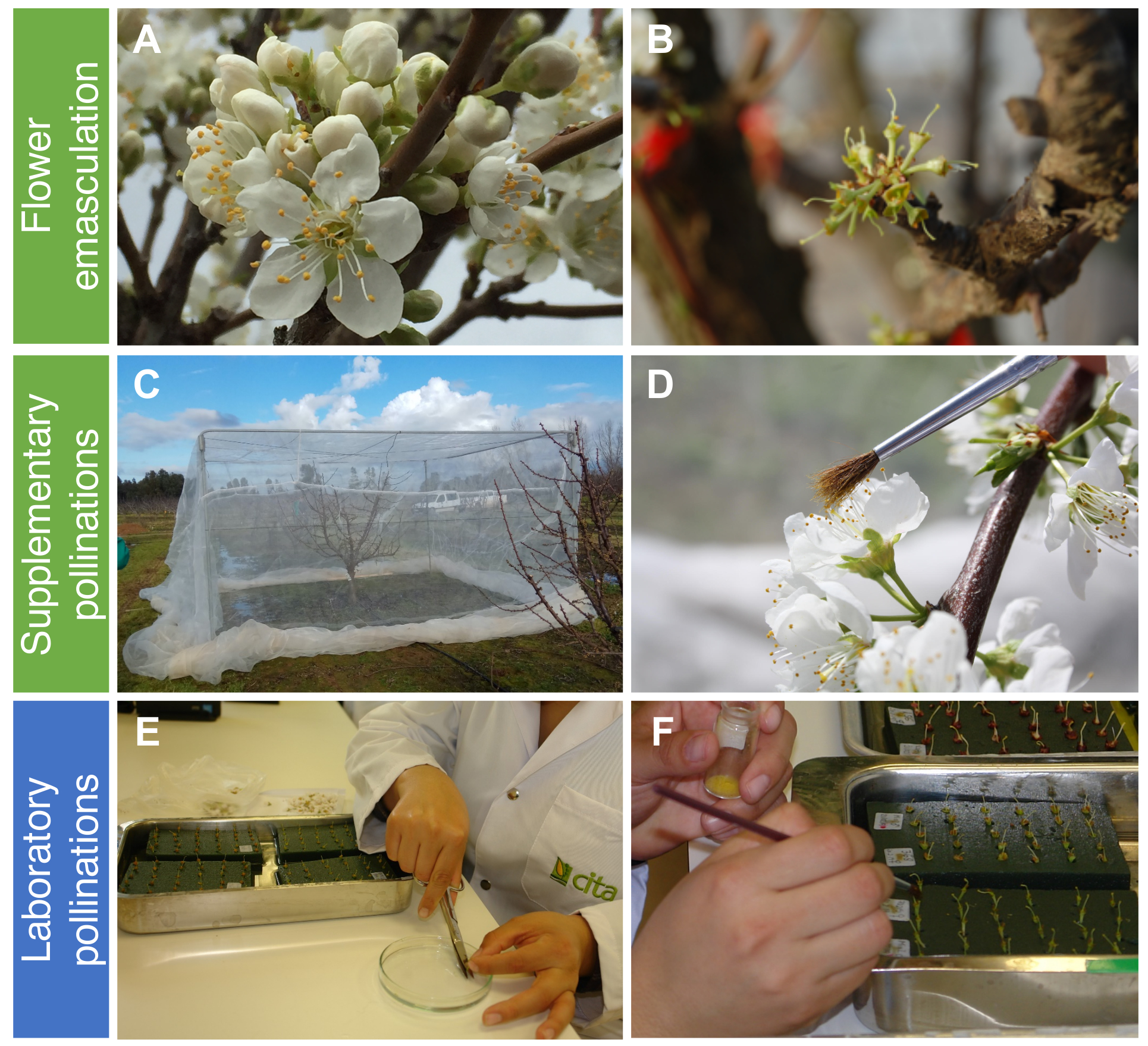 Flower emasculation

A

B

Supplementary pollinations

C

D

Laboratory pollinations

E

cita

F