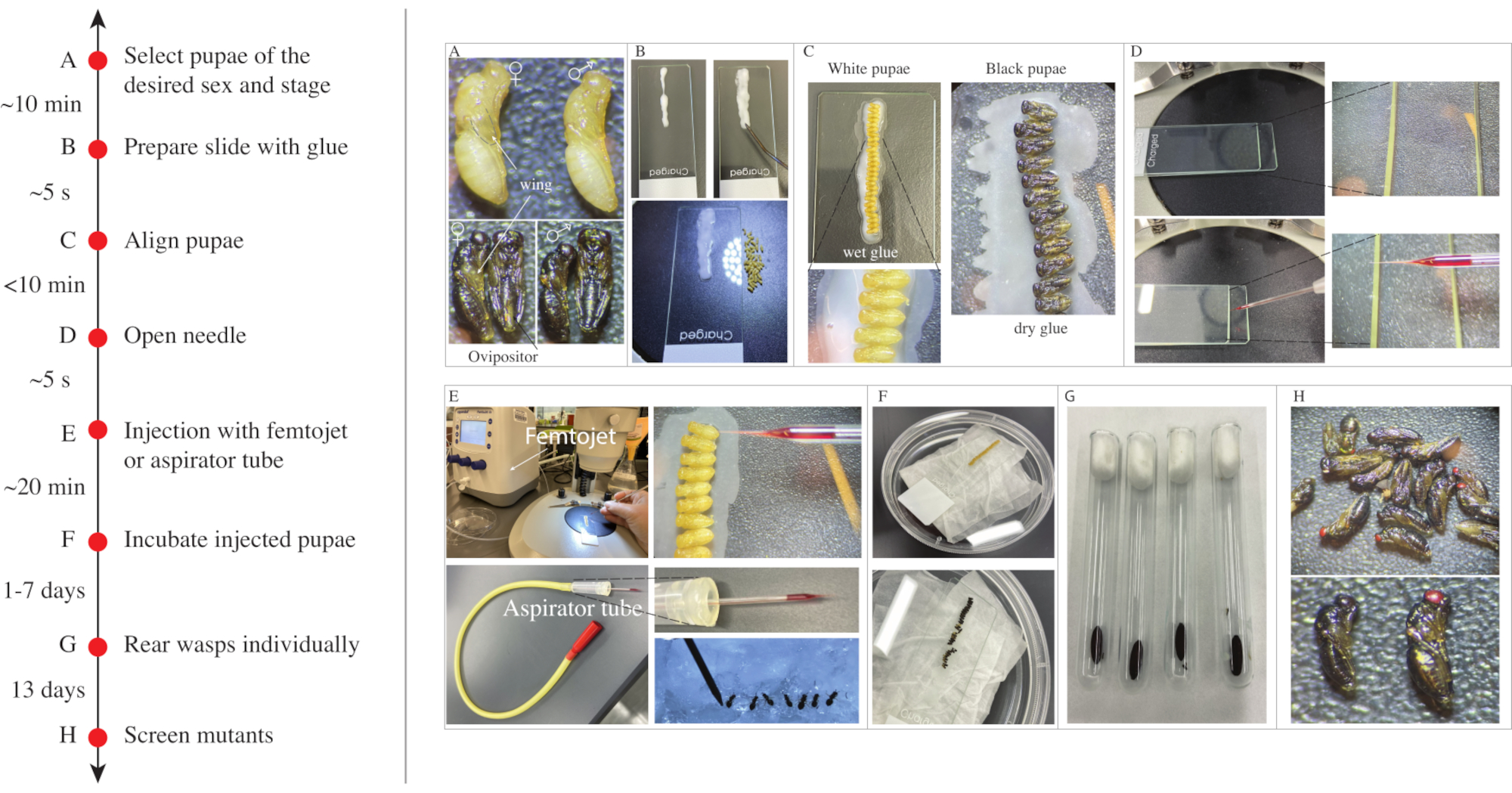 A Select pupae of the desired sex and stage

~10 min

B Prepare slide with glue

~5 s

C Align pupae

<10 min

D Open needle

~5 s

E Injection with femtojet or aspirator tube

~20 min

F Incubate injected pupae

1-7 days

G Rear wasps individually

13 days

H Screen mutants

A

♀ ♂

wing

♀ ♂

Ovipositor

B

Charged

Charged

Charged

C

White pupae

Black pupae

wet glue

dry glue

D

Charged

E

Femtojet

Aspirator tube

F

G

H