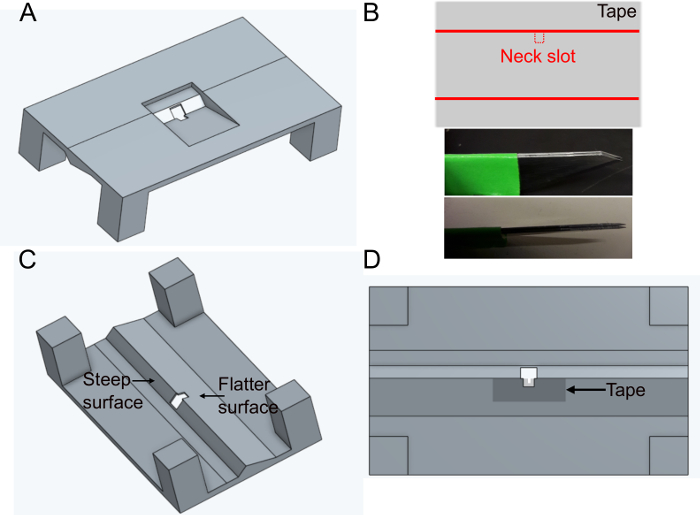 A

B

Tape

Neck slot

C

Steep surface

Flatter surface

D

Tape