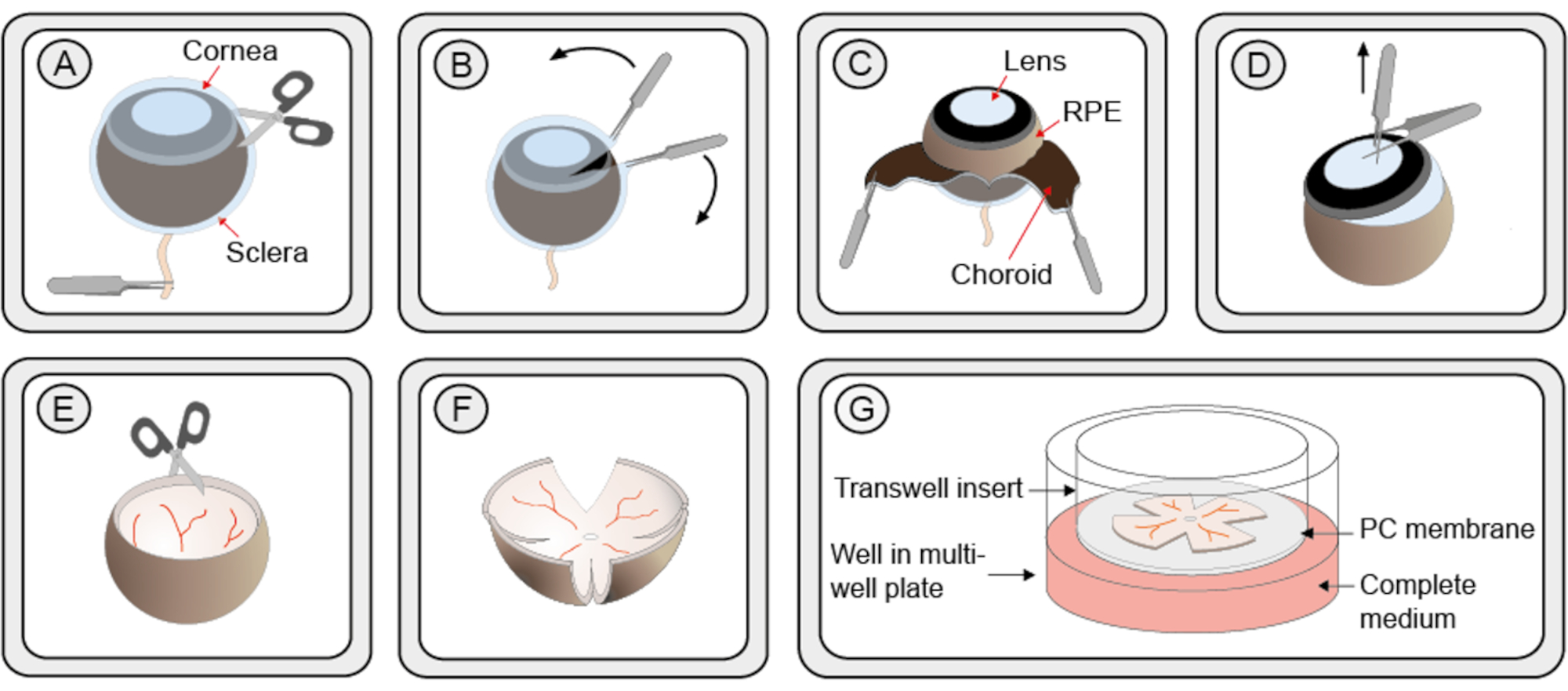 A
Cornea
Sclera

B

C
Lens
RPE
Choroid

D

E

F

G
Transwell insert
Well in multi-well plate
PC membrane
Complete medium