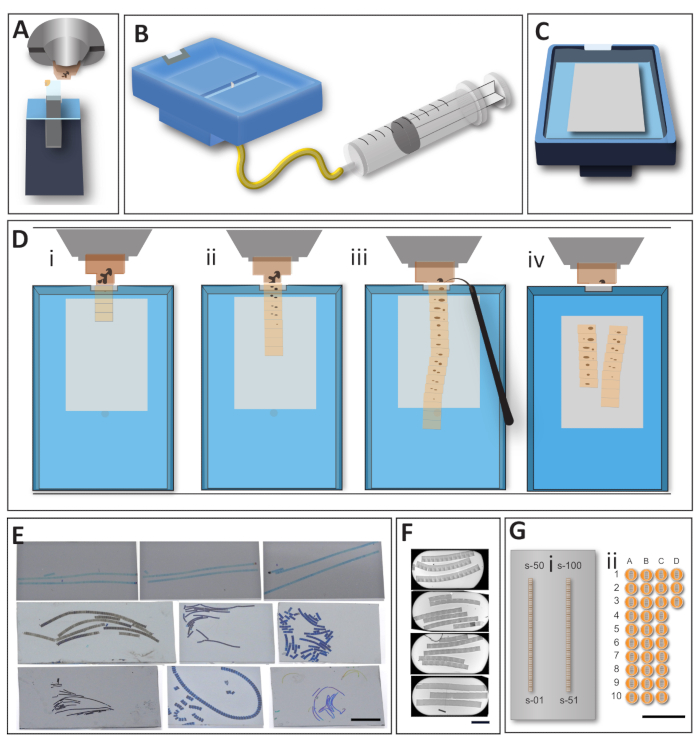 A

B

C

D

i

ii

iii

iv

E

F

G

s-50

i

s-100

s-01

s-51

ii

A B C D

1
2
3
4
5
6
7
8
9
10