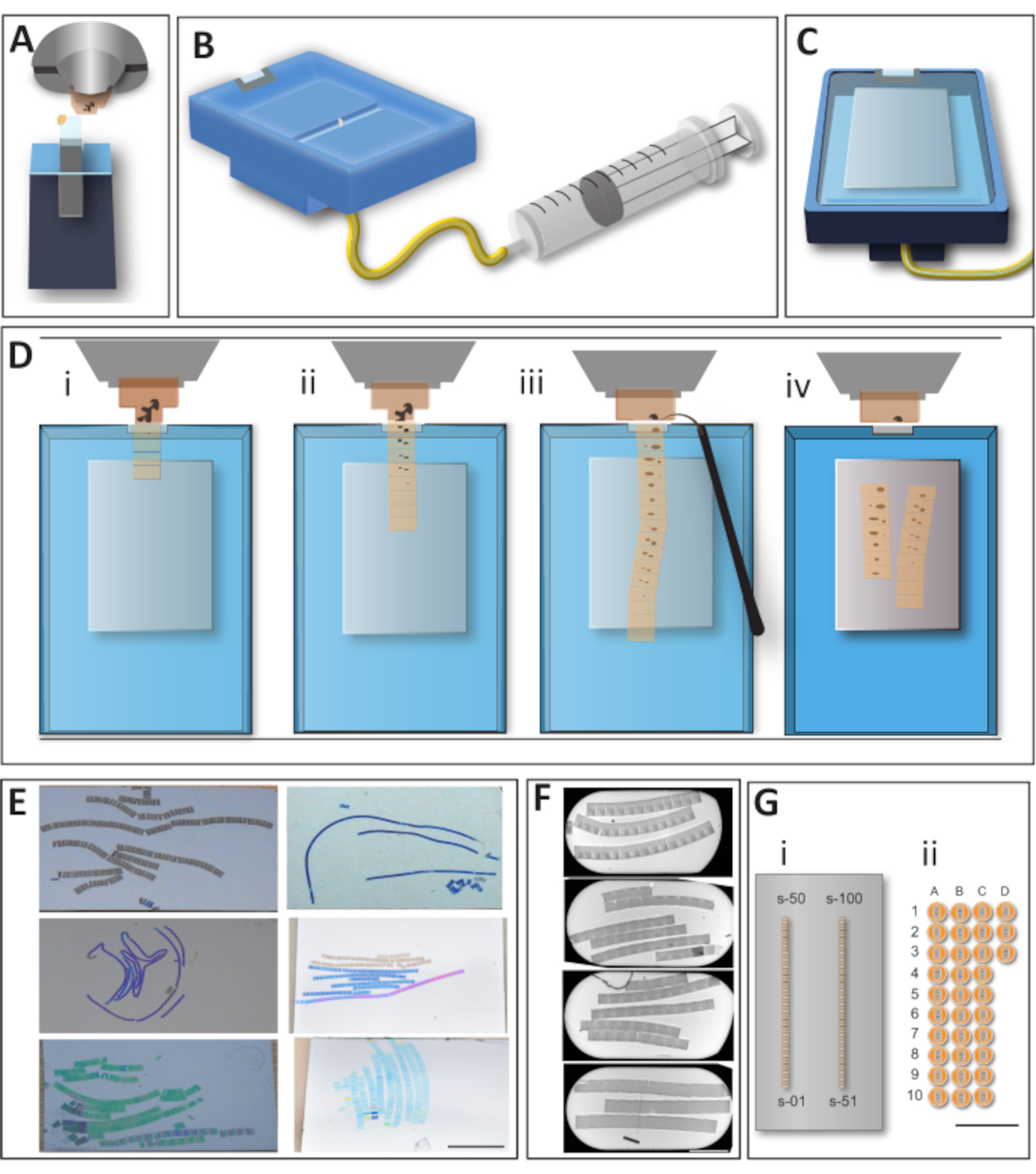 A

B

C

D

i

ii

iii

iv

E

F

G

i

ii

s-50

s-100

s-01

s-51

A B C D

1

2

3

4

5

6

7

8

9

10