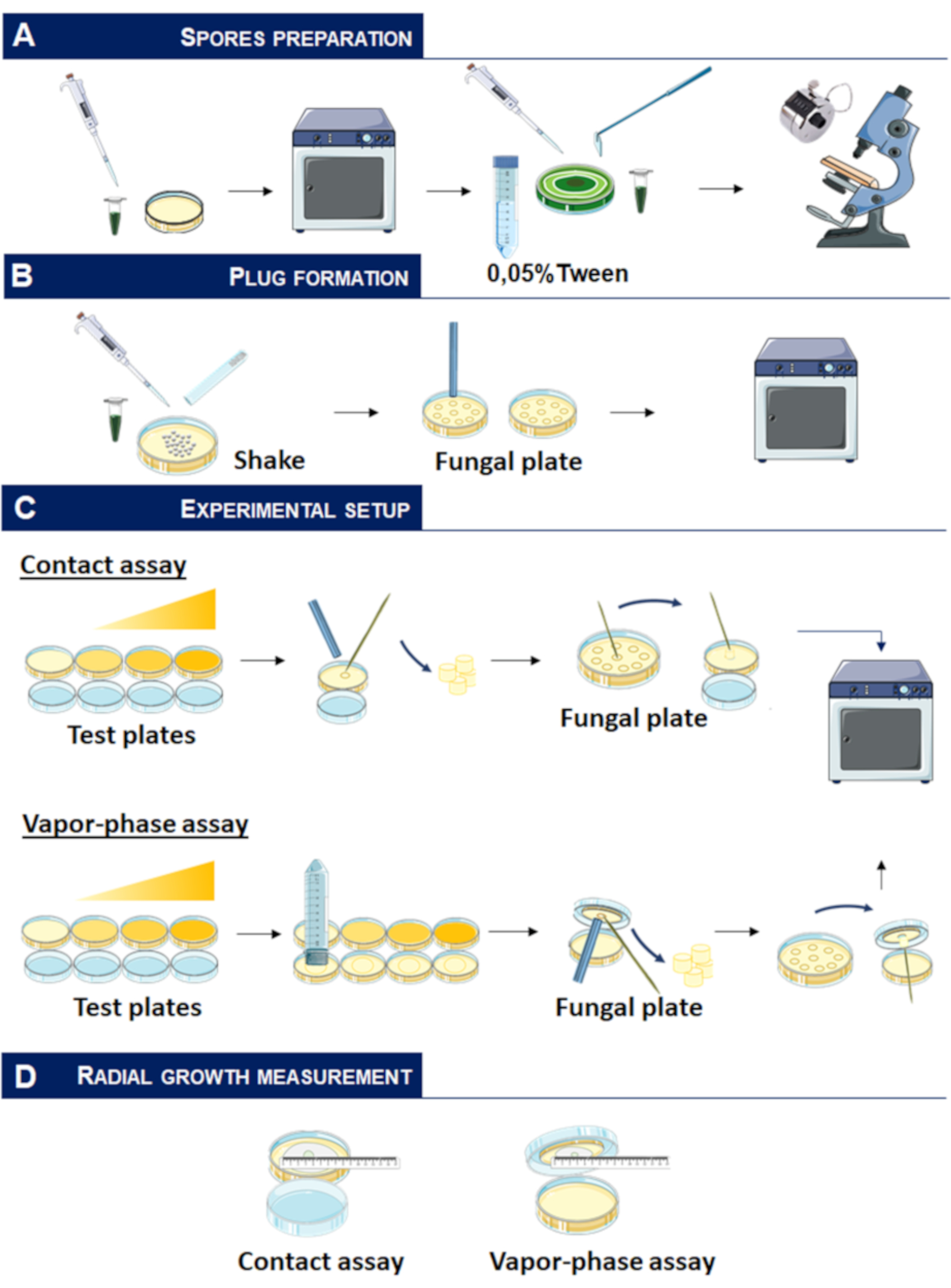 A SPORES PREPARATION

0,05% Tween

B PLUG FORMATION

Shake

Fungal plate

C EXPERIMENTAL SETUP

Contact assay

Test plates

Fungal plate

Vapor-phase assay

Test plates

Fungal plate

D RADIAL GROWTH MEASUREMENT

Contact assay

Vapor-phase assay