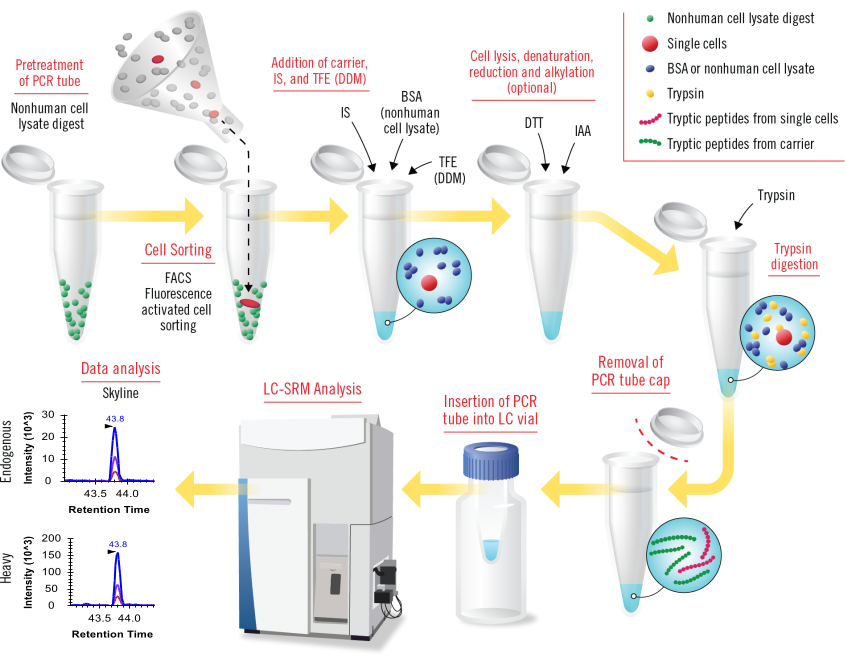 Nonhuman cell lysate digest
Single cells
BSA or nonhuman cell lysate
Trypsin
Tryptic peptides from single cells
Tryptic peptides from carrier

Pretreatment of PCR tube
Nonhuman cell lysate digest

Cell Sorting
FACS
Fluorescence activated cell sorting

Addition of carrier, IS, and TFE (DDM)
IS
BSA (nonhuman cell lysate)
TFE (DDM)

Cell lysis, denaturation, reduction and alkylation (optional)
DTT
IAA

Trypsin
Trypsin digestion

Removal of PCR tube cap

Insertion of PCR tube into LC vial

LC-SRM Analysis

Data analysis
Skyline

Endogenous
Intensity (10^3)
30
20
10
0
43.8
43.5
44.0
Retention Time

Heavy
Intensity (10^3)
200
150
100
50
0
43.8
43.5
44.0
Retention Time