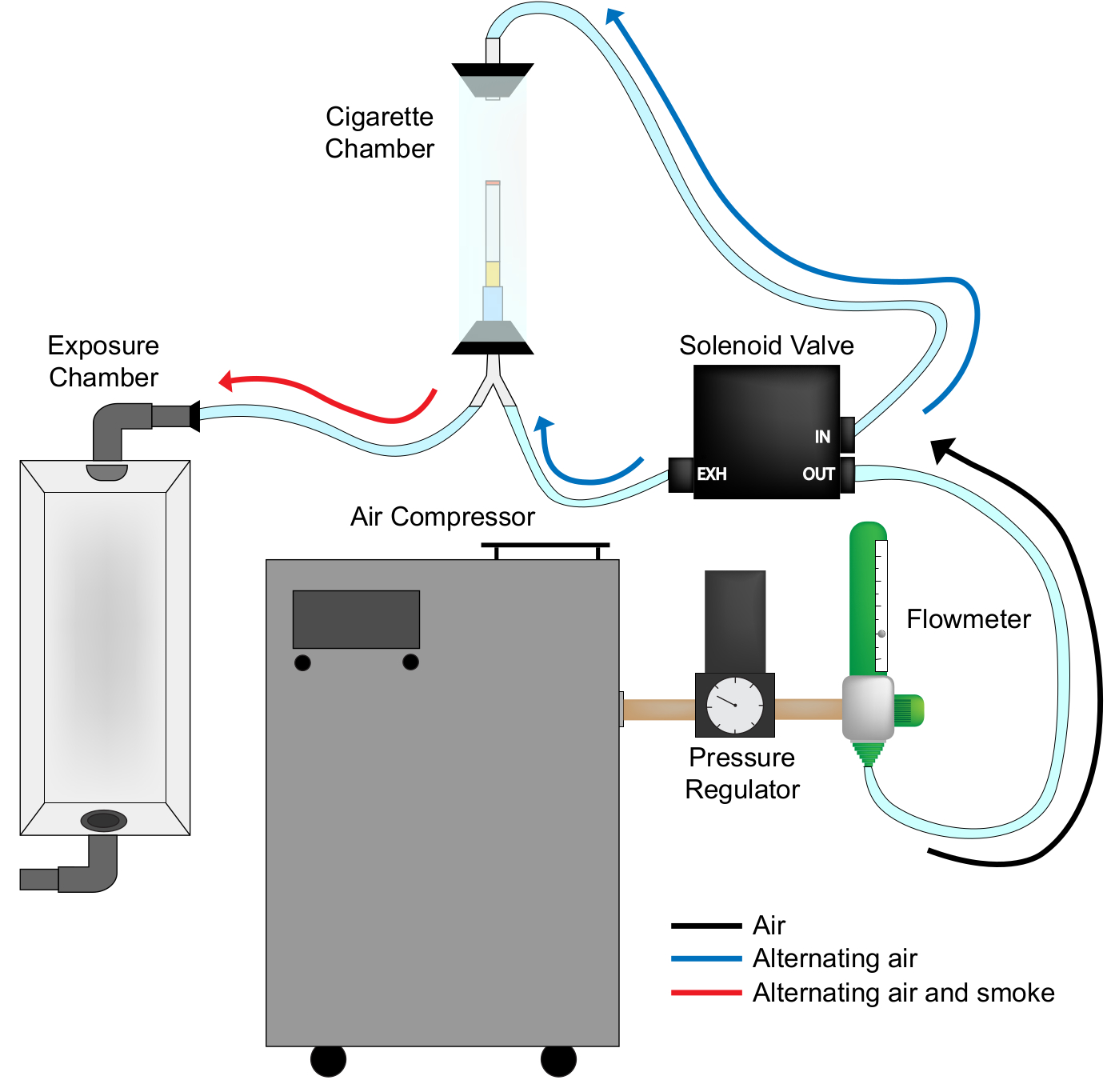 Cigarette Chamber

Exposure Chamber

Solenoid Valve

IN

EXH

OUT

Air Compressor

Flowmeter

Pressure Regulator

Air
Alternating air
Alternating air and smoke