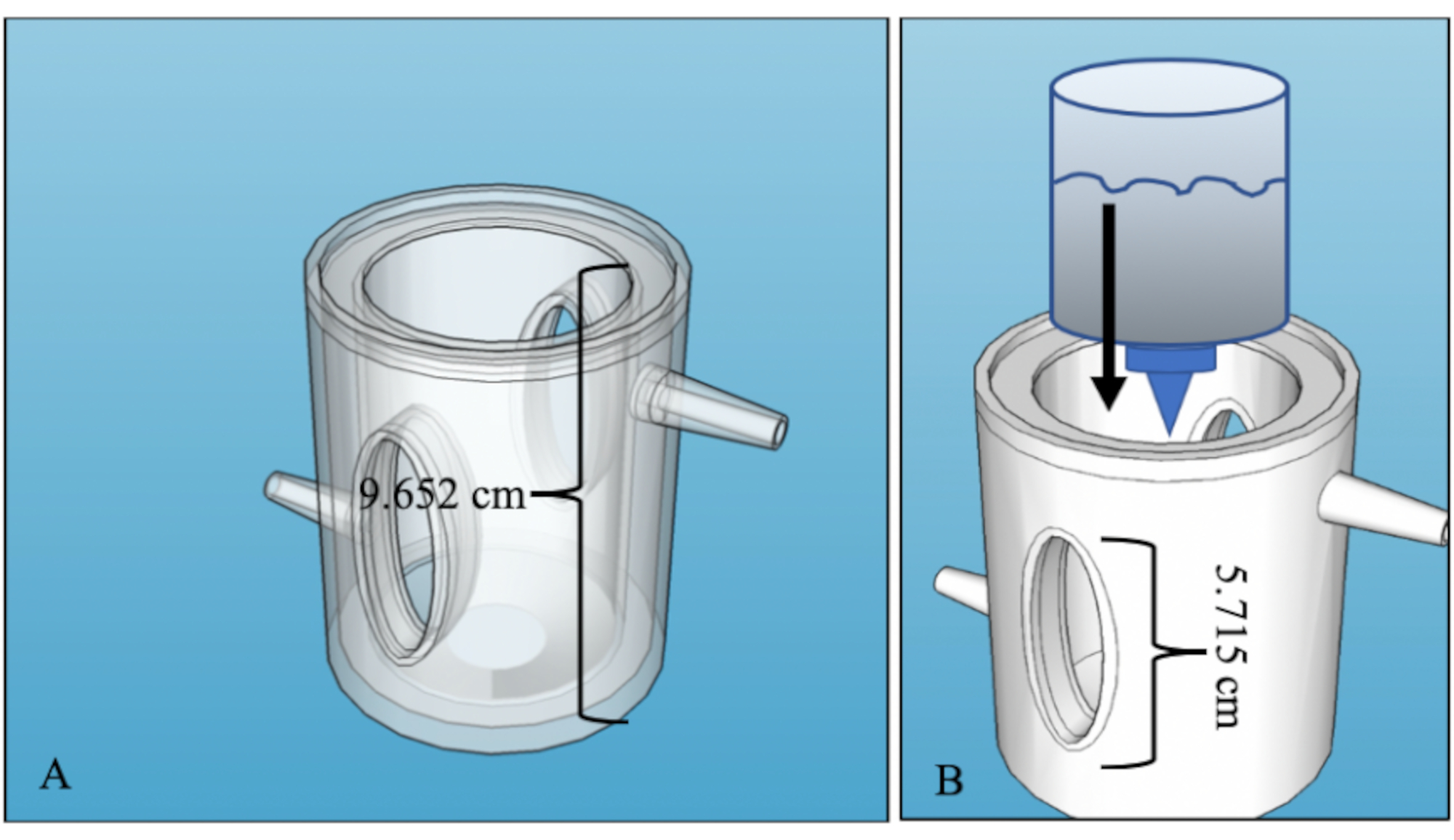 9.652 cm

A

5.715 cm

B