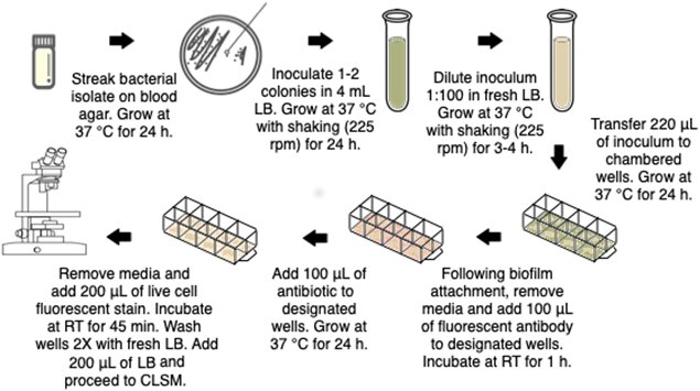 Streak bacterial isolate on blood agar. Grow at 37 °C for 24 h.

Inoculate 1-2 colonies in 4 mL LB. Grow at 37 °C with shaking (225 rpm) for 24 h.

Dilute inoculum 1:100 in fresh LB. Grow at 37 °C with shaking (225 rpm) for 3-4 h.

Transfer 220 µL of inoculum to chambered wells. Grow at 37 °C for 24 h.

Following biofilm attachment, remove media and add 100 µL of fluorescent antibody to designated wells. Incubate at RT for 1 h.

Add 100 µL of antibiotic to designated wells. Grow at 37 °C for 24 h.

Remove media and add 200 µL of live cell fluorescent stain. Incubate at RT for 45 min. Wash wells 2X with fresh LB. Add 200 µL of LB and proceed to CLSM.