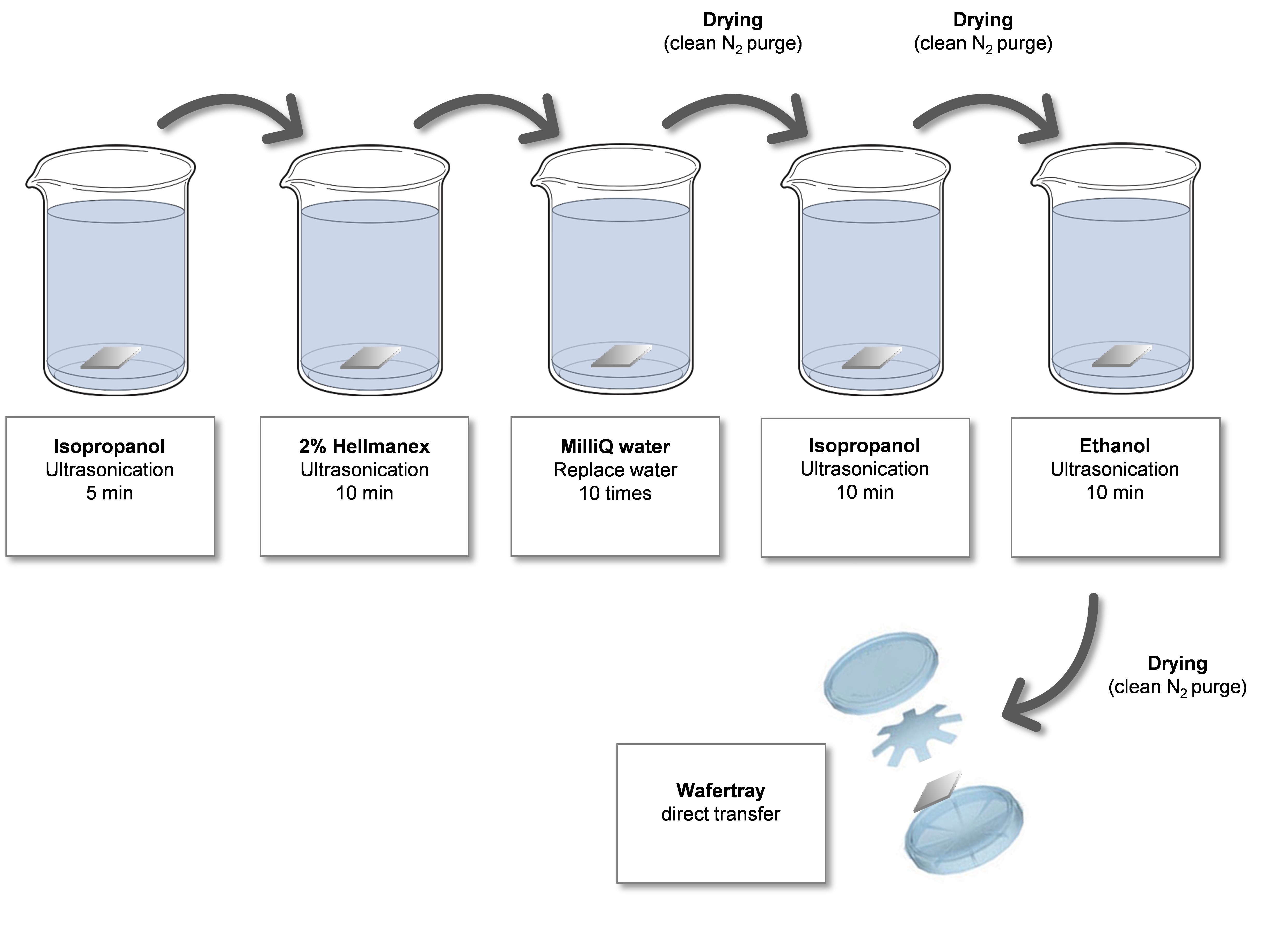 Drying
(clean $N_2$ purge)

Drying
(clean $N_2$ purge)

Isopropanol
Ultrasonication
5 min

2% Hellmanex
Ultrasonication
10 min

MilliQ water
Replace water
10 times

Isopropanol
Ultrasonication
10 min

Ethanol
Ultrasonication
10 min

Drying
(clean $N_2$ purge)

Wafertray
direct transfer