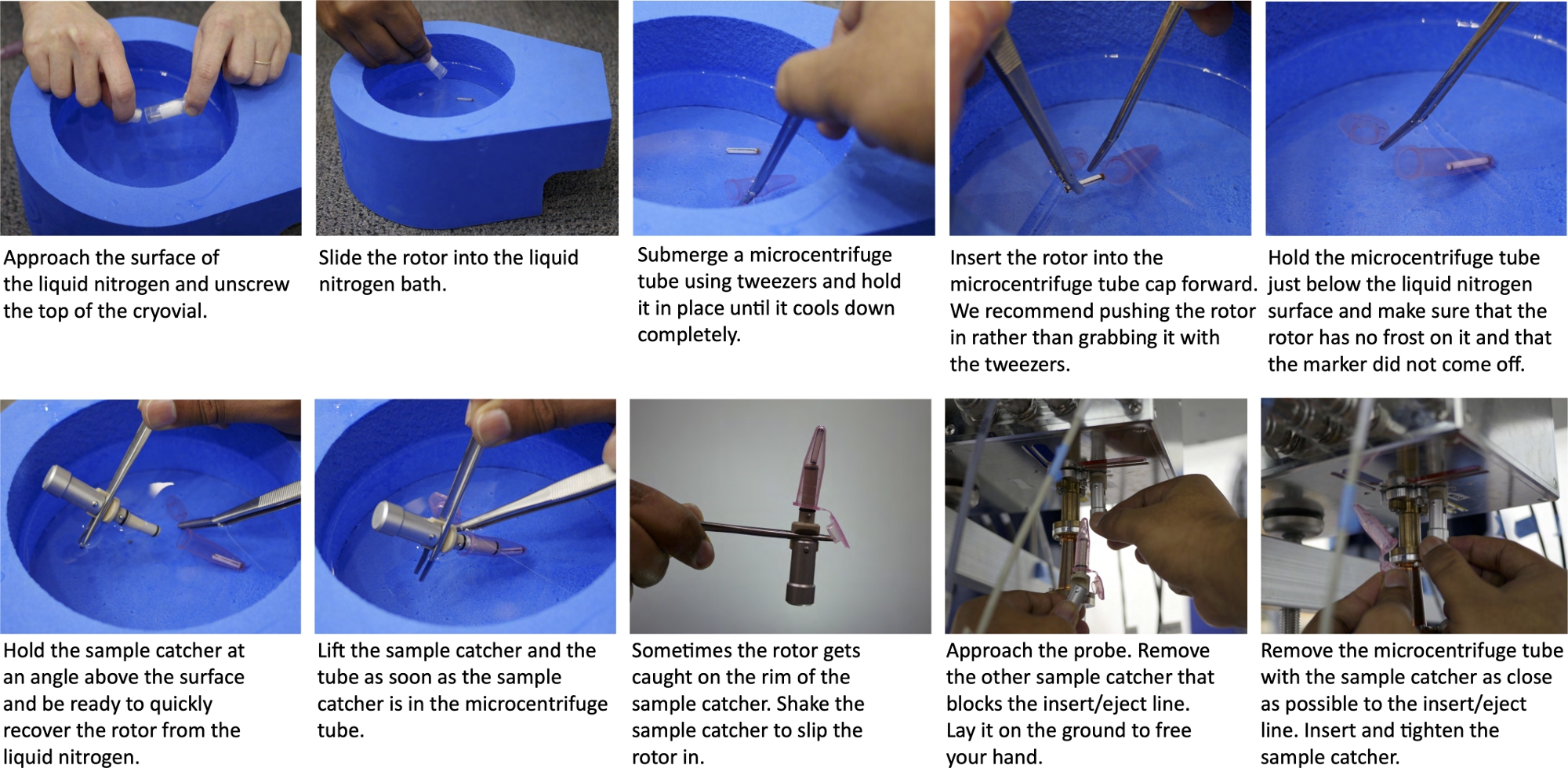 Approach the surface of the liquid nitrogen and unscrew the top of the cryovial.

Slide the rotor into the liquid nitrogen bath.

Submerge a microcentrifuge tube using tweezers and hold it in place until it cools down completely.

Insert the rotor into the microcentrifuge tube cap forward. We recommend pushing the rotor in rather than grabbing it with the tweezers.

Hold the microcentrifuge tube just below the liquid nitrogen surface and make sure that the rotor has no frost on it and that the marker did not come off.

Hold the sample catcher at an angle above the surface and be ready to quickly recover the rotor from the liquid nitrogen.

Lift the sample catcher and the tube as soon as the sample catcher is in the microcentrifuge tube.

Sometimes the rotor gets caught on the rim of the sample catcher. Shake the sample catcher to slip the rotor in.

Approach the probe. Remove the other sample catcher that blocks the insert/eject line. Lay it on the ground to free your hand.

Remove the microcentrifuge tube with the sample catcher as close as possible to the insert/eject line. Insert and tighten the sample catcher.