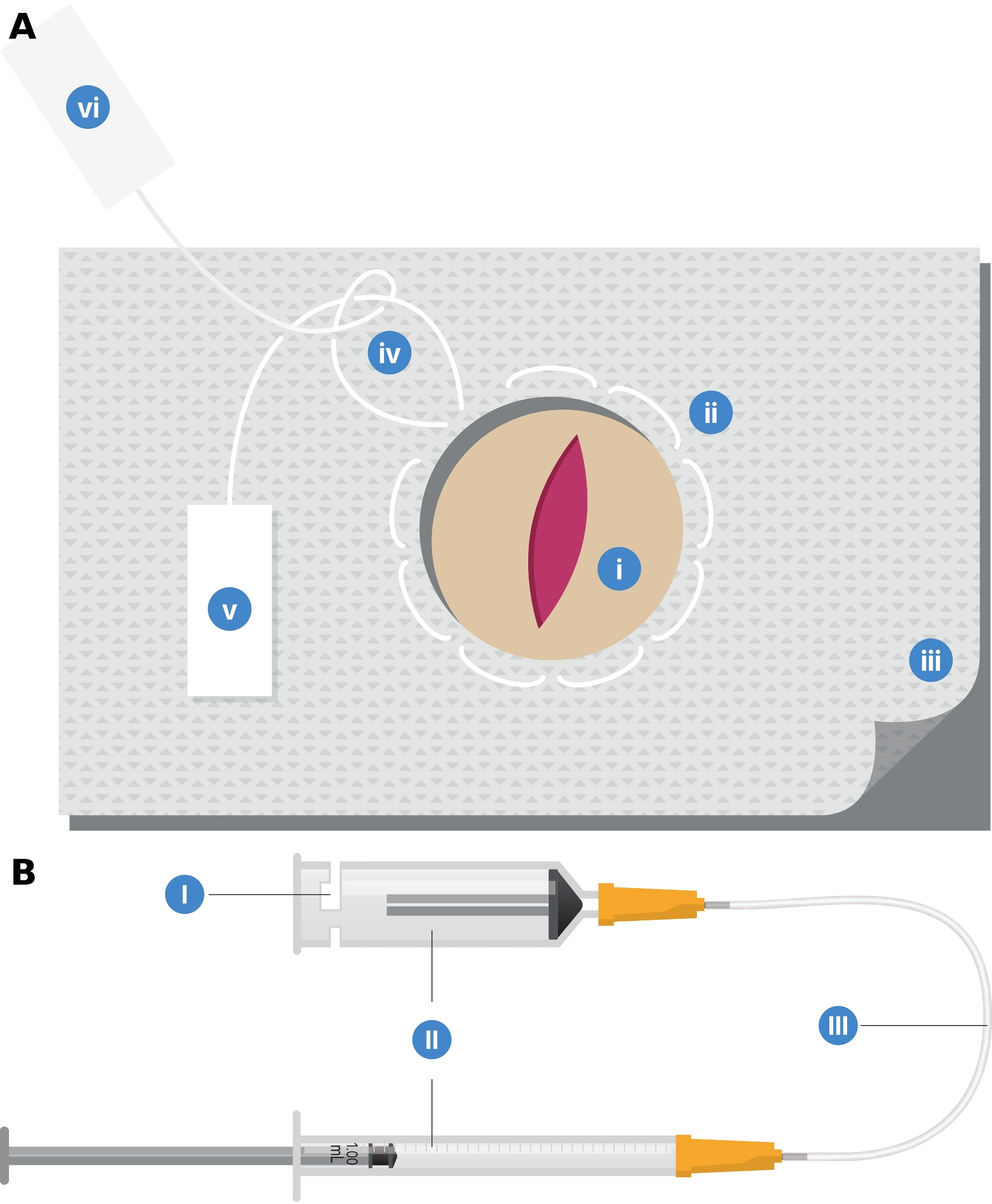 A

vi

iv

ii

i

v

iii

B

I

II

III

1.00 mL