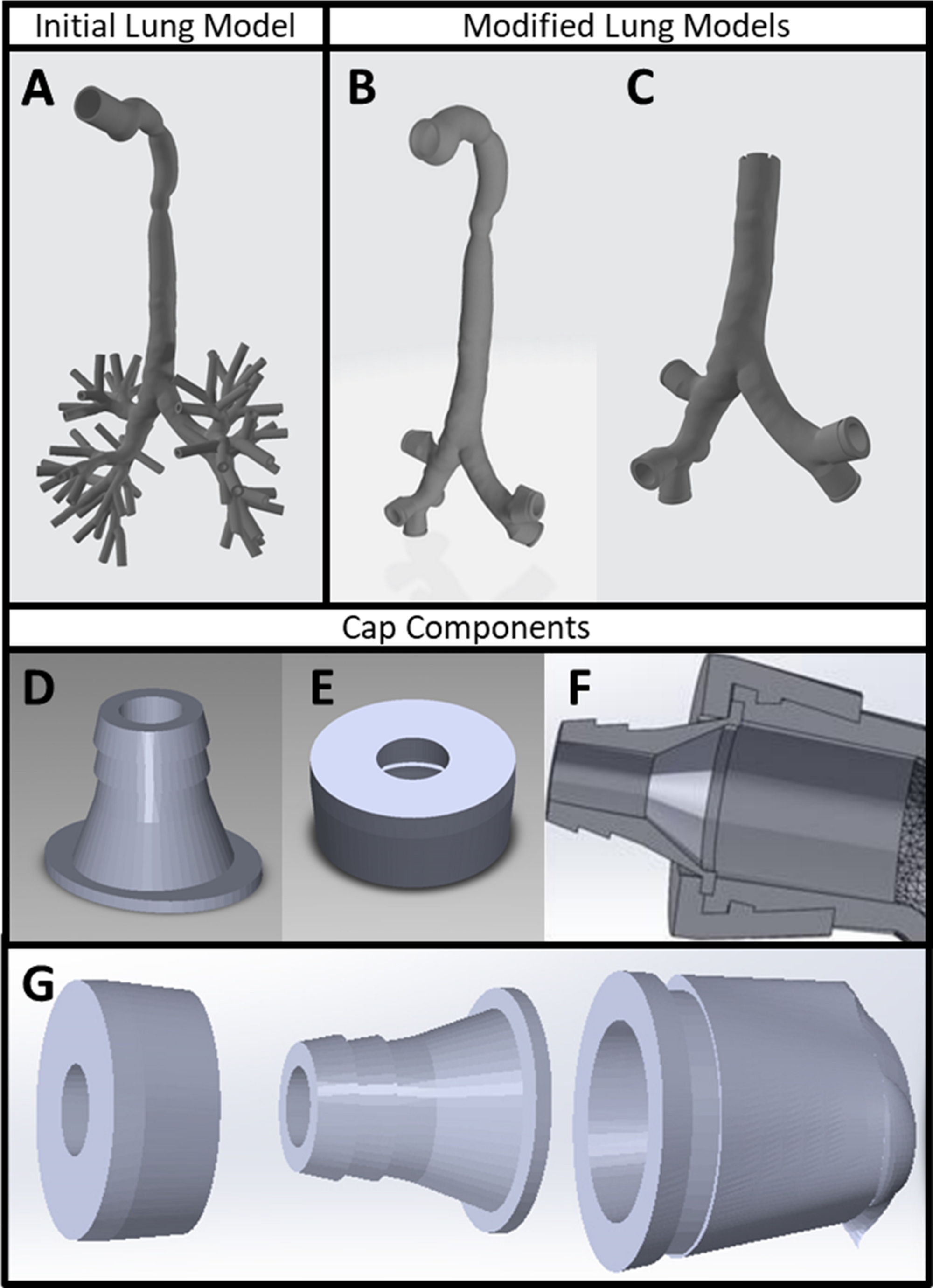 Initial Lung Model

Modified Lung Models

A

B

C

Cap Components

D

E

F

G