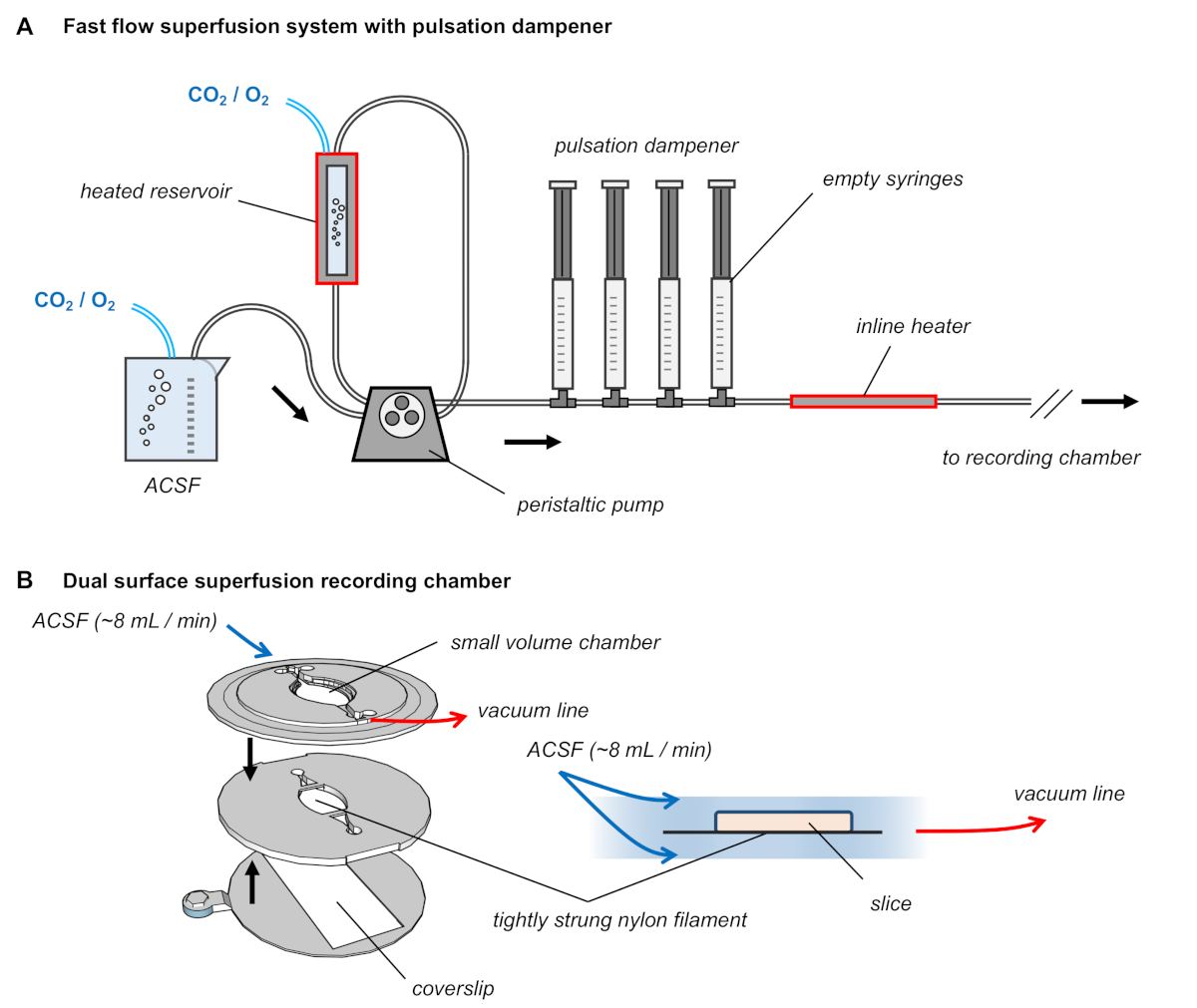 A Fast flow superfusion system with pulsation dampener

$CO_2$ / $O_2$

heated reservoir

$CO_2$ / $O_2$

ACSF

pulsation dampener

empty syringes

inline heater

peristaltic pump

to recording chamber

B Dual surface superfusion recording chamber

ACSF (~8 mL / min)

small volume chamber

vacuum line

ACSF (~8 mL / min)

vacuum line

tightly strung nylon filament

slice

coverslip