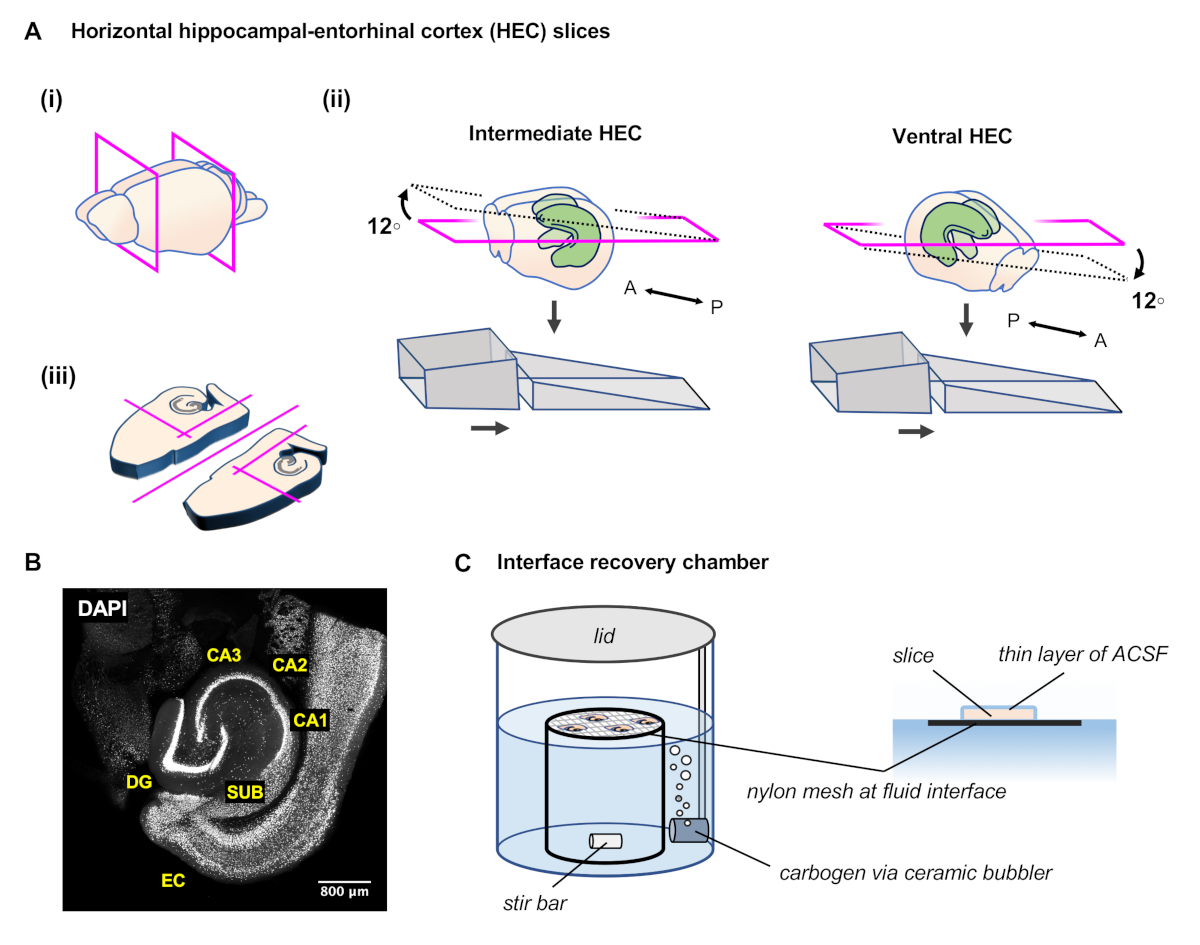 A Horizontal hippocampal-entorhinal cortex (HEC) slices

(i)

(ii)

Intermediate HEC

12°

A P

Ventral HEC

12°

P A

(iii)

B

DAPI

CA3

CA2

CA1

DG

SUB

EC

800 µm

C Interface recovery chamber

lid

slice

thin layer of ACSF

nylon mesh at fluid interface

carbogen via ceramic bubbler

stir bar