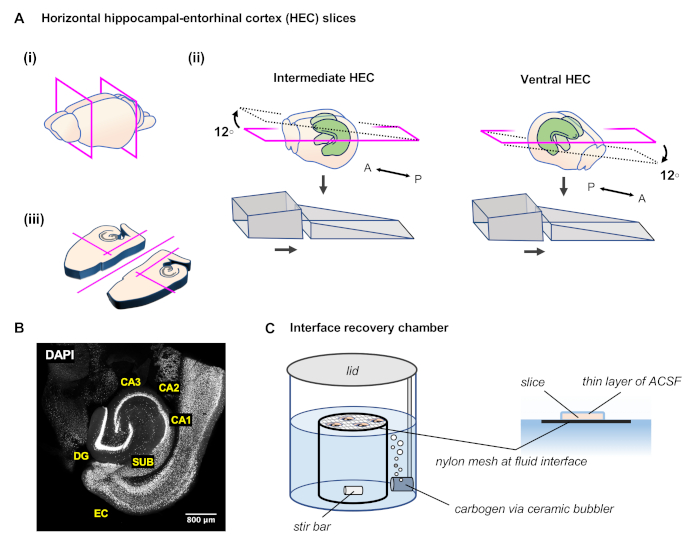 A Horizontal hippocampal-entorhinal cortex (HEC) slices

(i)

(ii)

Intermediate HEC

12°

A P

Ventral HEC

12°

P A

(iii)

B

DAPI

CA3

CA2

CA1

DG

SUB

EC

800 µm

C Interface recovery chamber

lid

slice

thin layer of ACSF

nylon mesh at fluid interface

carbogen via ceramic bubbler

stir bar