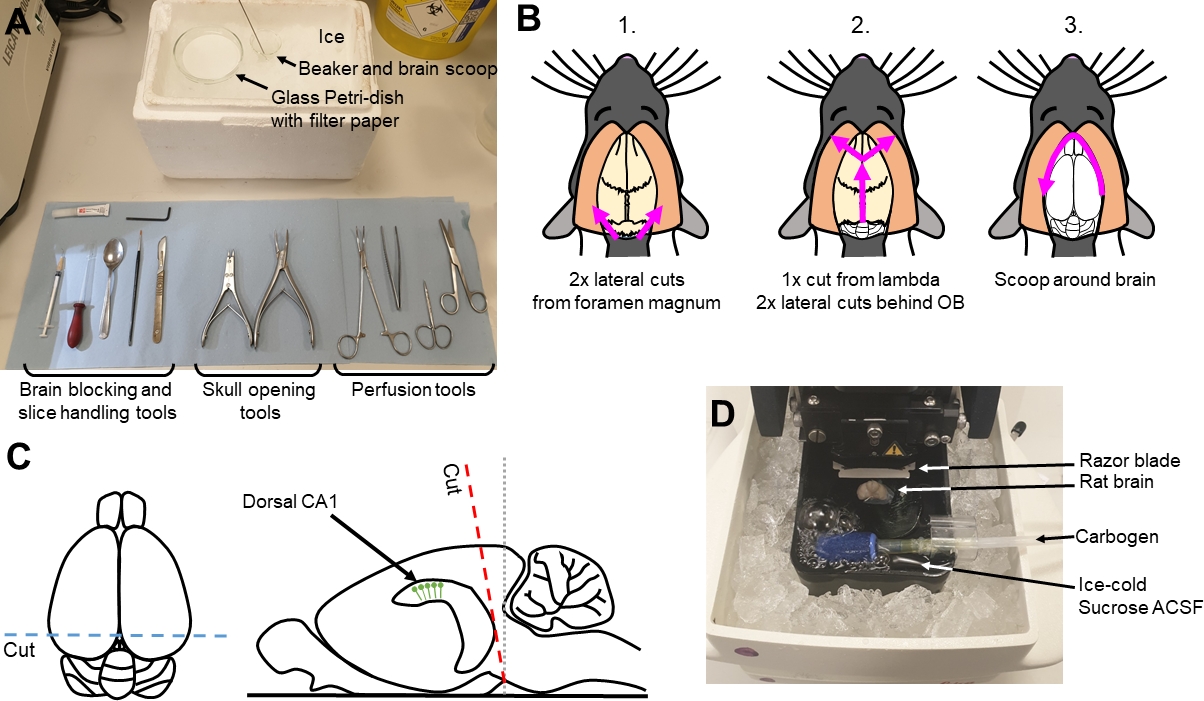 A

Ice

Beaker and brain scoop

Glass Petri-dish with filter paper

Brain blocking and slice handling tools

Skull opening tools

Perfusion tools

B

1.

2x lateral cuts from foramen magnum

2.

1x cut from lambda 2x lateral cuts behind OB

3.

Scoop around brain

C

Cut

Dorsal CA1

Cut

D

Razor blade

Rat brain

Carbogen

Ice-cold Sucrose ACSF