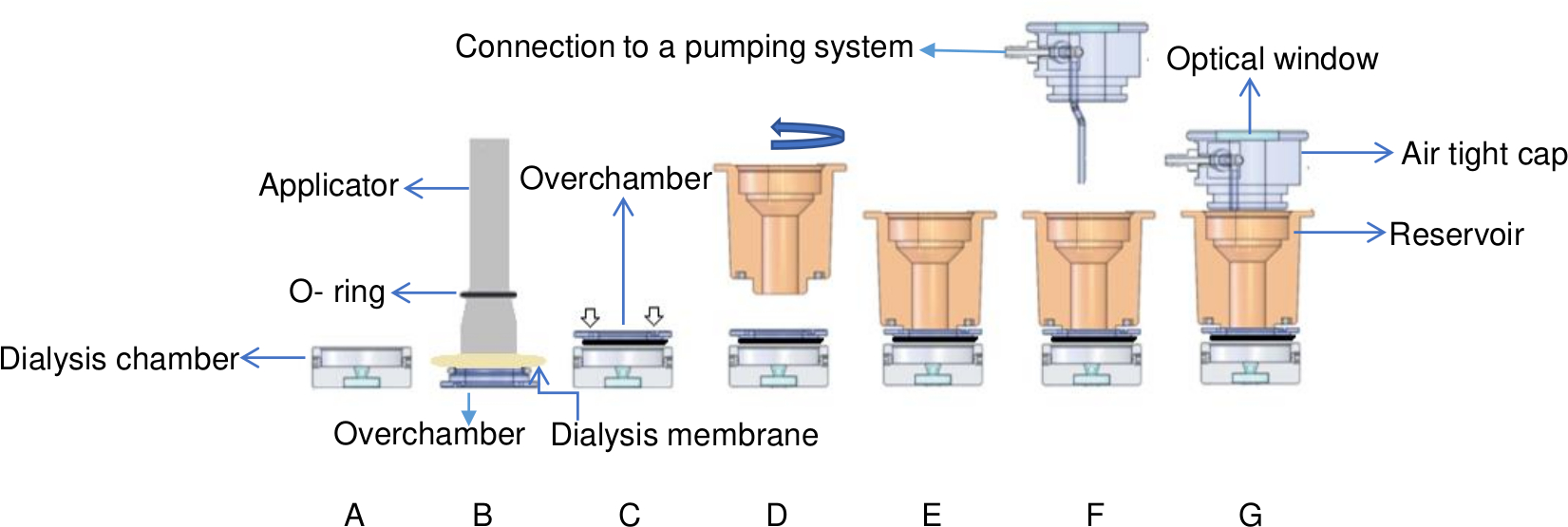 Connection to a pumping system

Optical window

Air tight cap

Applicator

Overchamber

Reservoir

O- ring

Dialysis chamber

Overchamber

Dialysis membrane

A B C D E F G